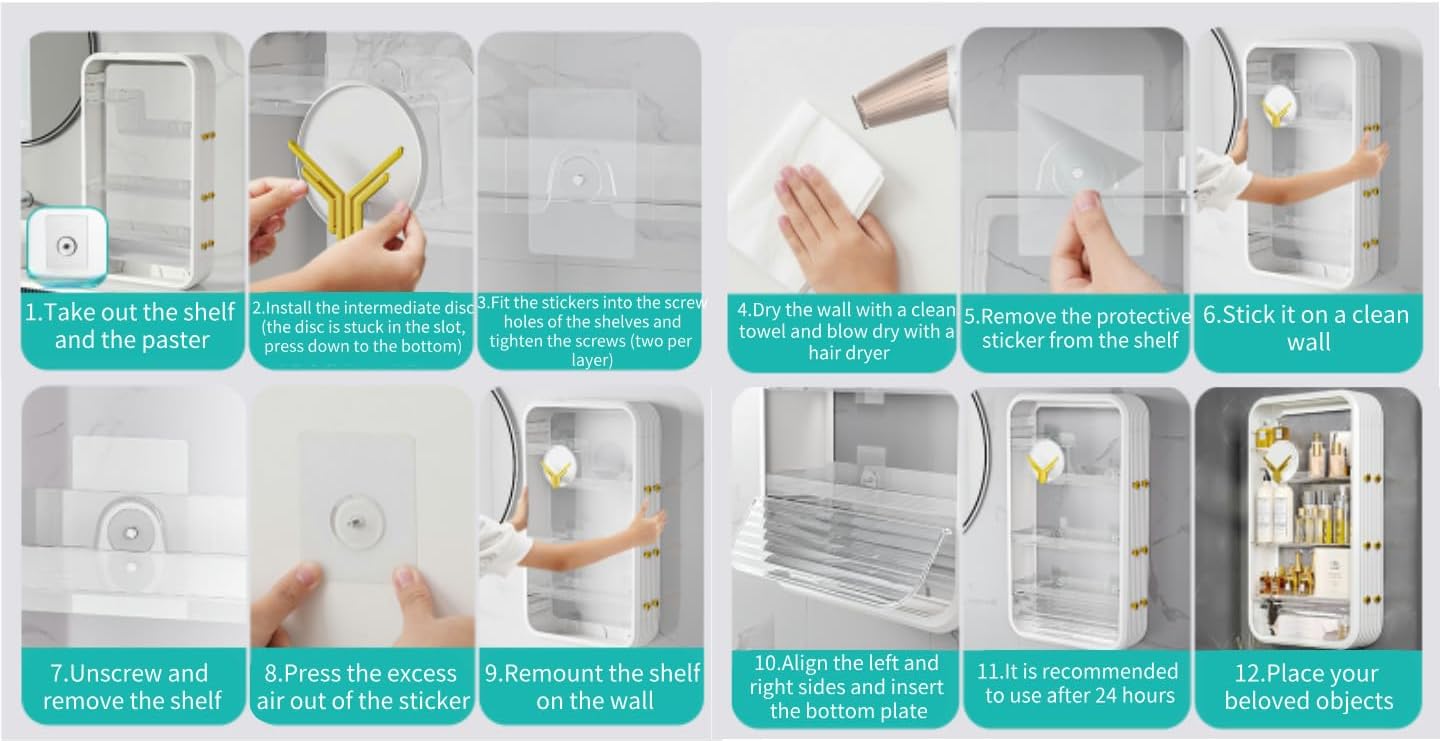 1.Take out the shelf and the paster

2.Install the intermediate disc (the disc is stuck in the slot, press down to the bottom)

3.Fit the stickers into the screw holes of the shelves and tighten the screws (two per layer)

4.Dry the wall with a clean towel and blow dry with a hair dryer

5.Remove the protective sticker from the shelf

6.Stick it on a clean wall

7.Unscrew and remove the shelf

8.Press the excess air out of the sticker

9.Remount the shelf on the wall

10.Align the left and right sides and insert the bottom plate

11.It is recommended to use after 24 hours

12.Place your beloved objects