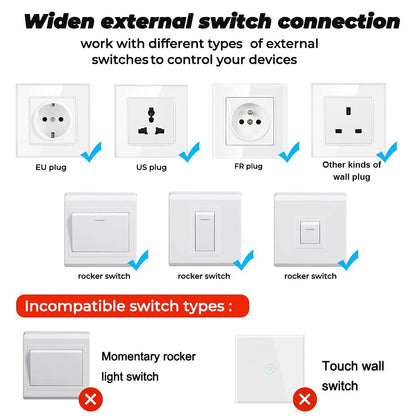 Widen external switch connection

work with different types of external switches to control your devices

EU plug

US plug

FR plug

Other kinds of wall plug

rocker switch

rocker switch

rocker switch

Incompatible switch types :

Momentary rocker light switch

Touch wall switch