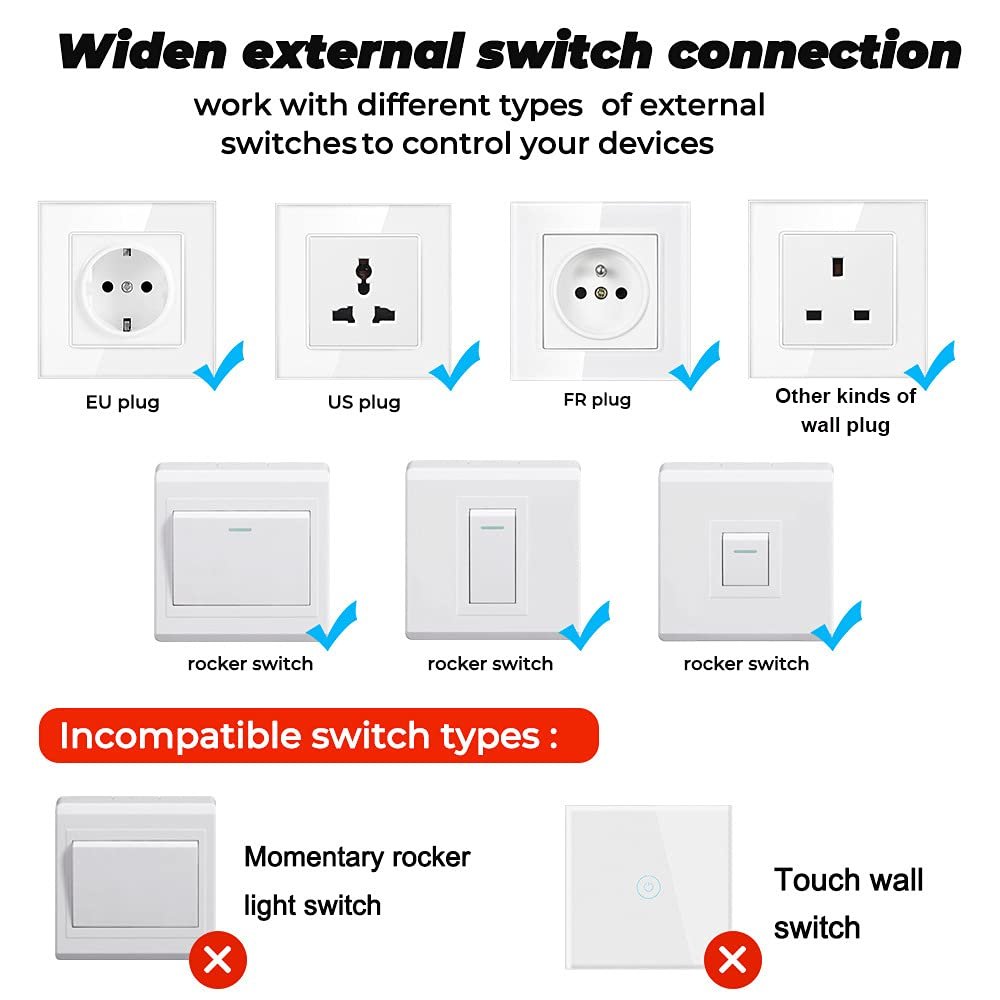 Widen external switch connection

work with different types of external switches to control your devices

EU plug

US plug

FR plug

Other kinds of wall plug

rocker switch

rocker switch

rocker switch

Incompatible switch types :

Momentary rocker light switch

Touch wall switch