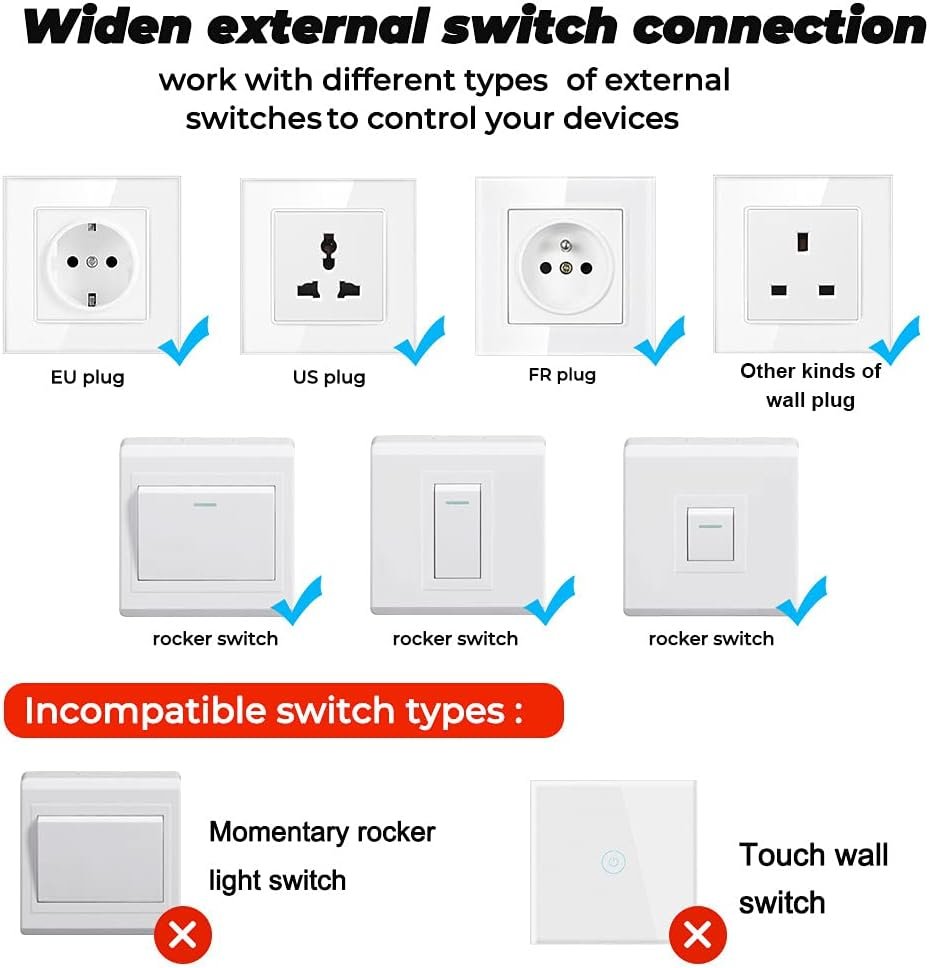 Widen external switch connection

work with different types of external switches to control your devices

EU plug

US plug

FR plug

Other kinds of wall plug

rocker switch

rocker switch

rocker switch

Incompatible switch types :

Momentary rocker light switch

Touch wall switch