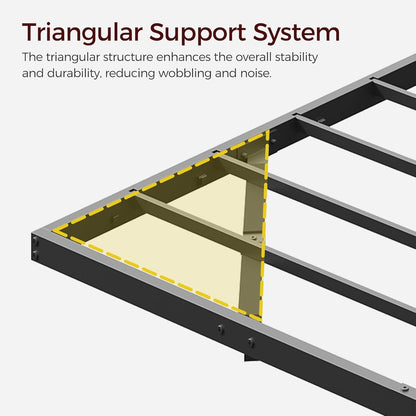 Triangular Support System

The triangular structure enhances the overall stability and durability, reducing wobbling and noise.