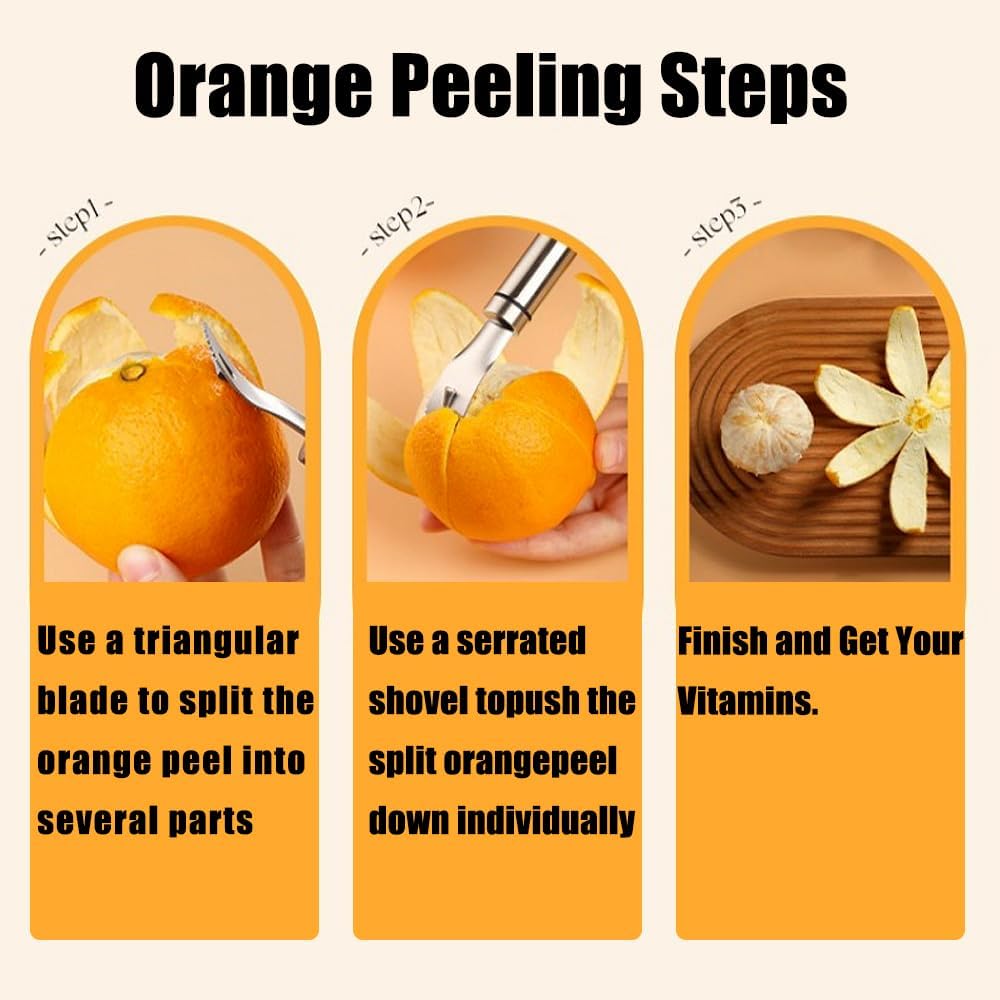 Orange Peeling Steps

- step1 -

Use a triangular blade to split the orange peel into several parts

- step2-

Use a serrated shovel topush the split orangepeel down individually

- step3 -

Finish and Get Your Vitamins.