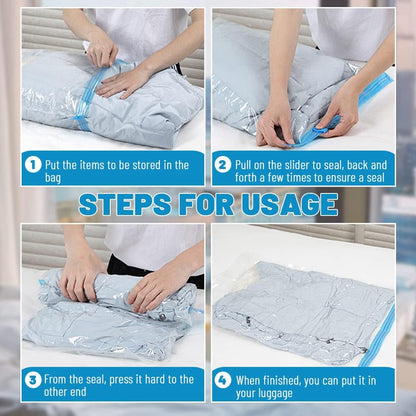 1 Put the items to be stored in the bag

2 Pull on the slider to seal, back and forth a few times to ensure a seal

STEPS FOR USAGE

3 From the seal, press it hard to the other end

4 When finished, you can put it in your luggage