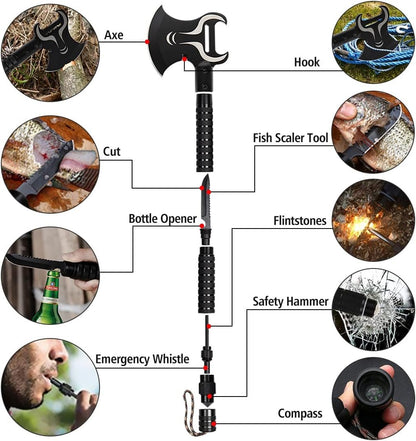 Axe

Hook

Cut

Fish Scaler Tool

Bottle Opener

Flintstones

Safety Hammer

Emergency Whistle

Compass