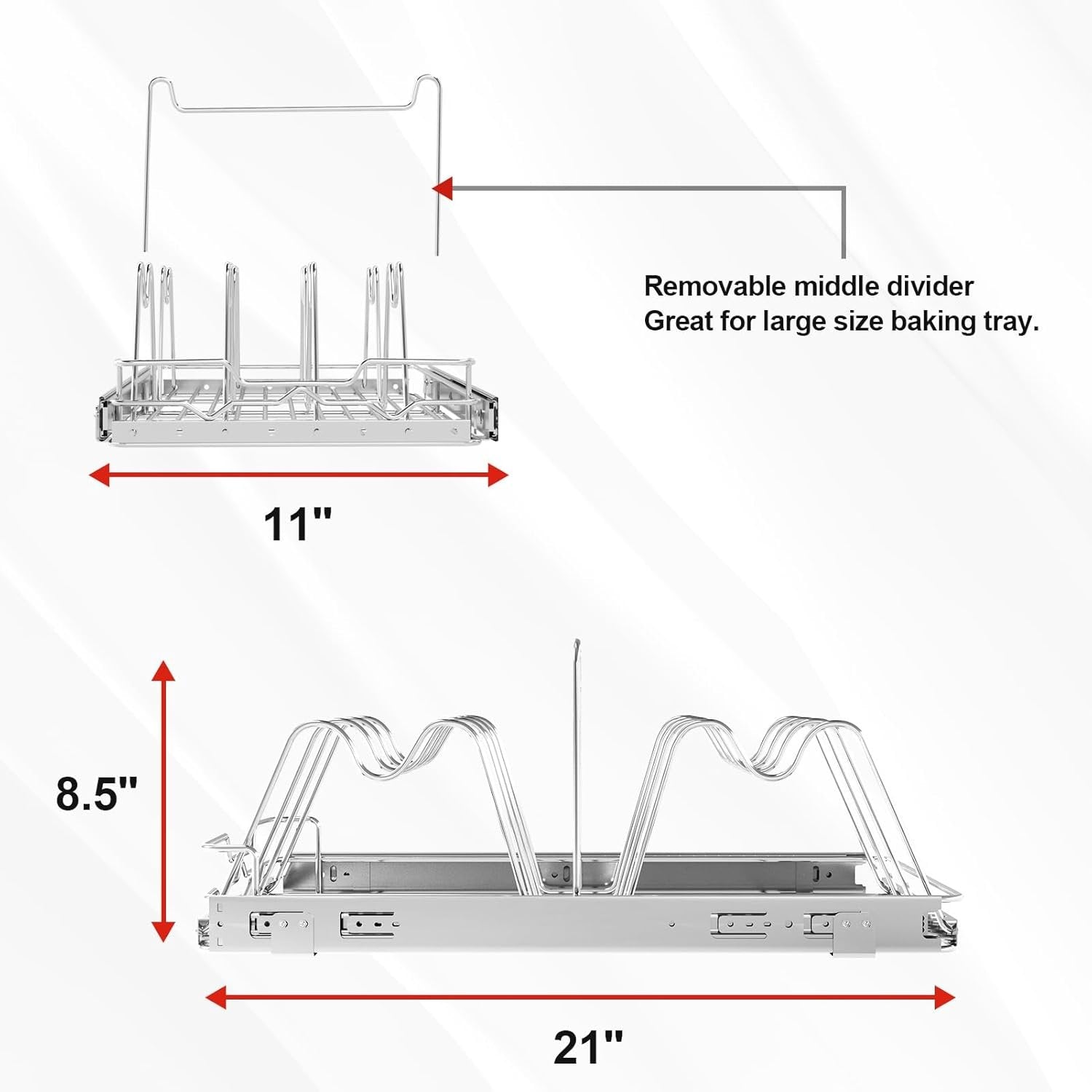 Removable middle divider
Great for large size baking tray.

11"

8.5"

21"