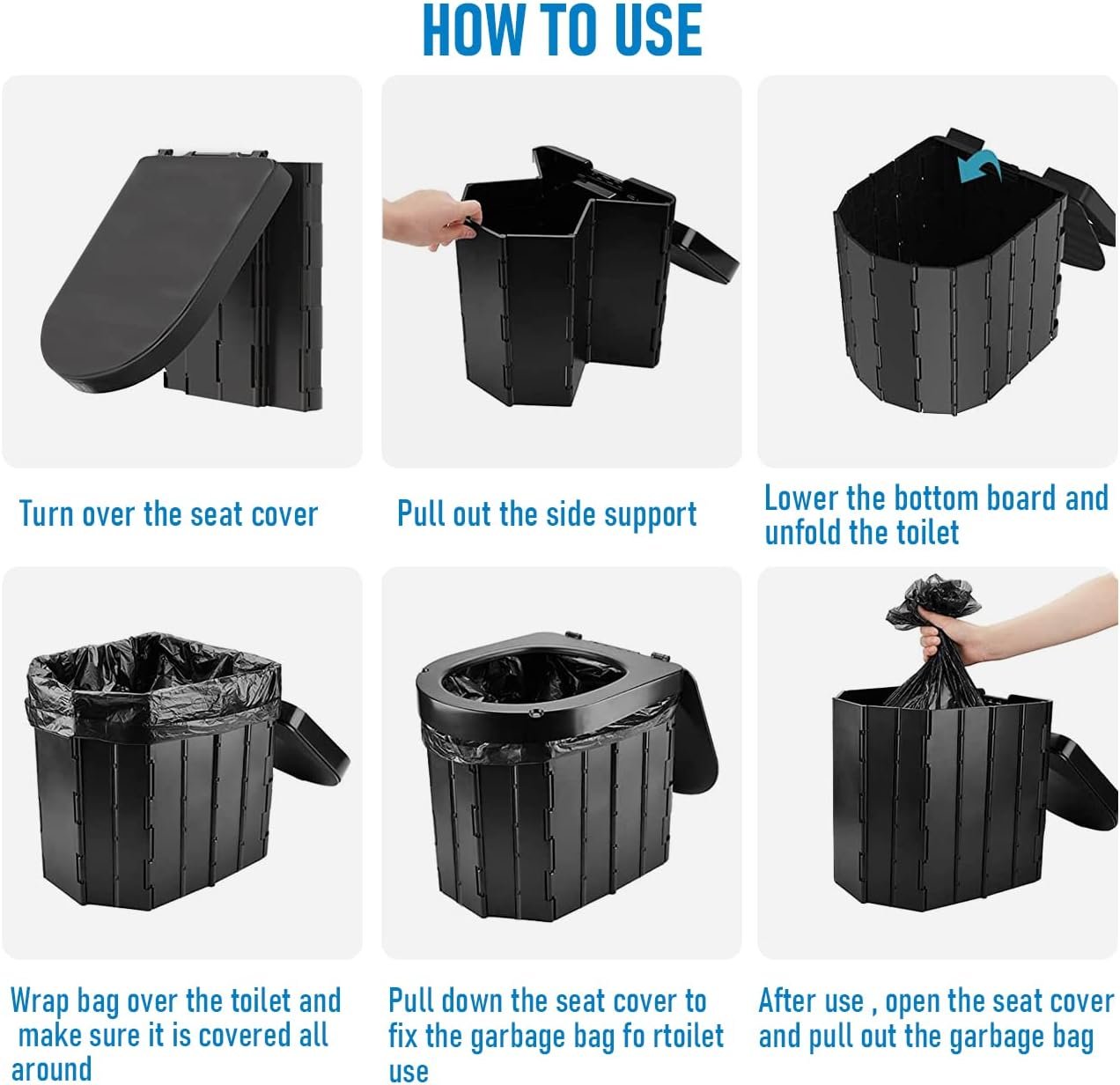 HOW TO USE

Turn over the seat cover

Pull out the side support

Lower the bottom board and unfold the toilet

Wrap bag over the toilet and make sure it is covered all around

Pull down the seat cover to fix the garbage bag fo rtoilet use

After use , open the seat cover and pull out the garbage bag