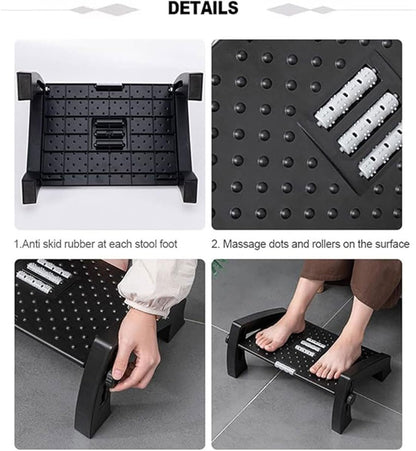 DETAILS

1.Anti skid rubber at each stool foot

2. Massage dots and rollers on the surface