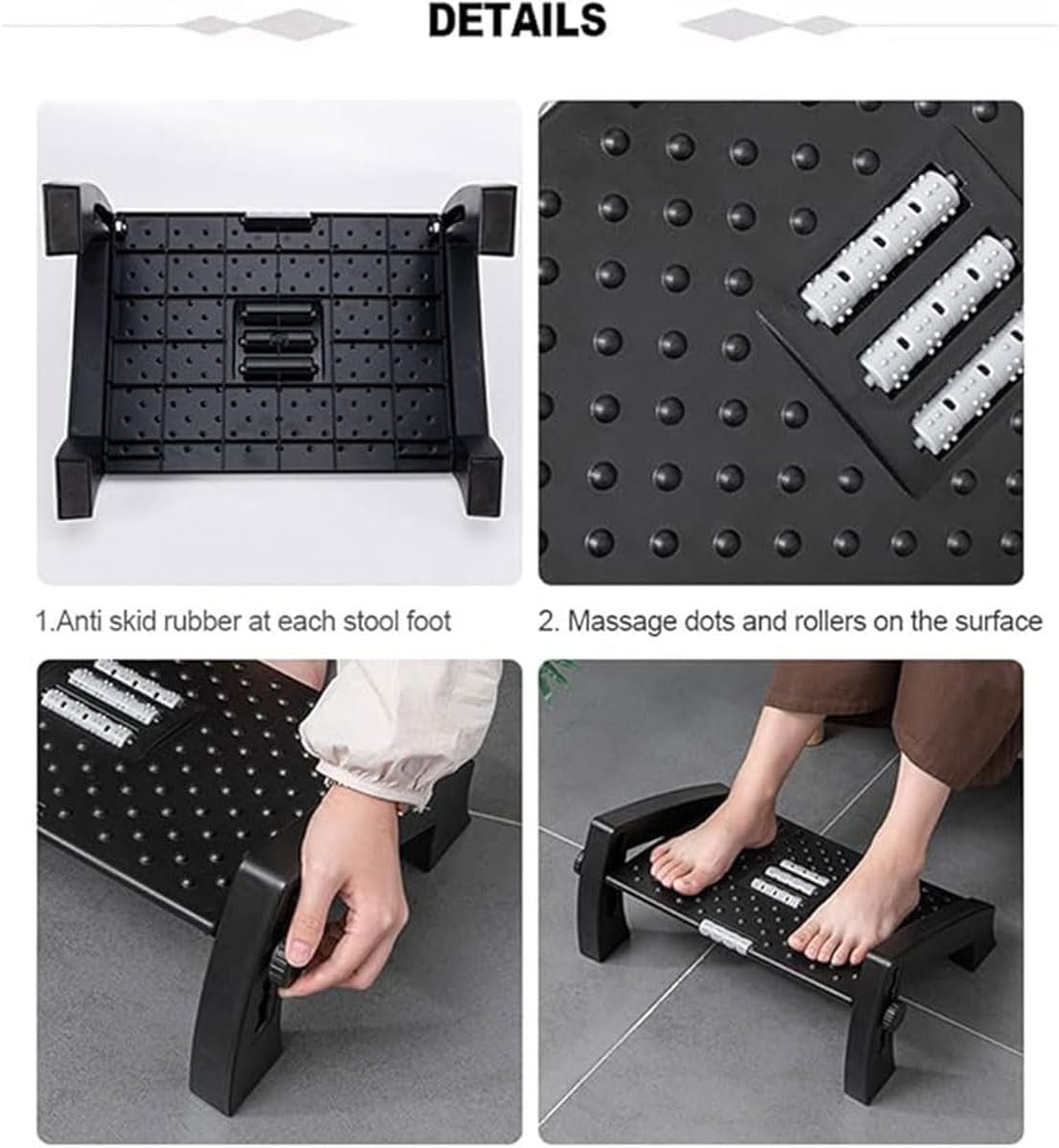 DETAILS

1.Anti skid rubber at each stool foot

2. Massage dots and rollers on the surface