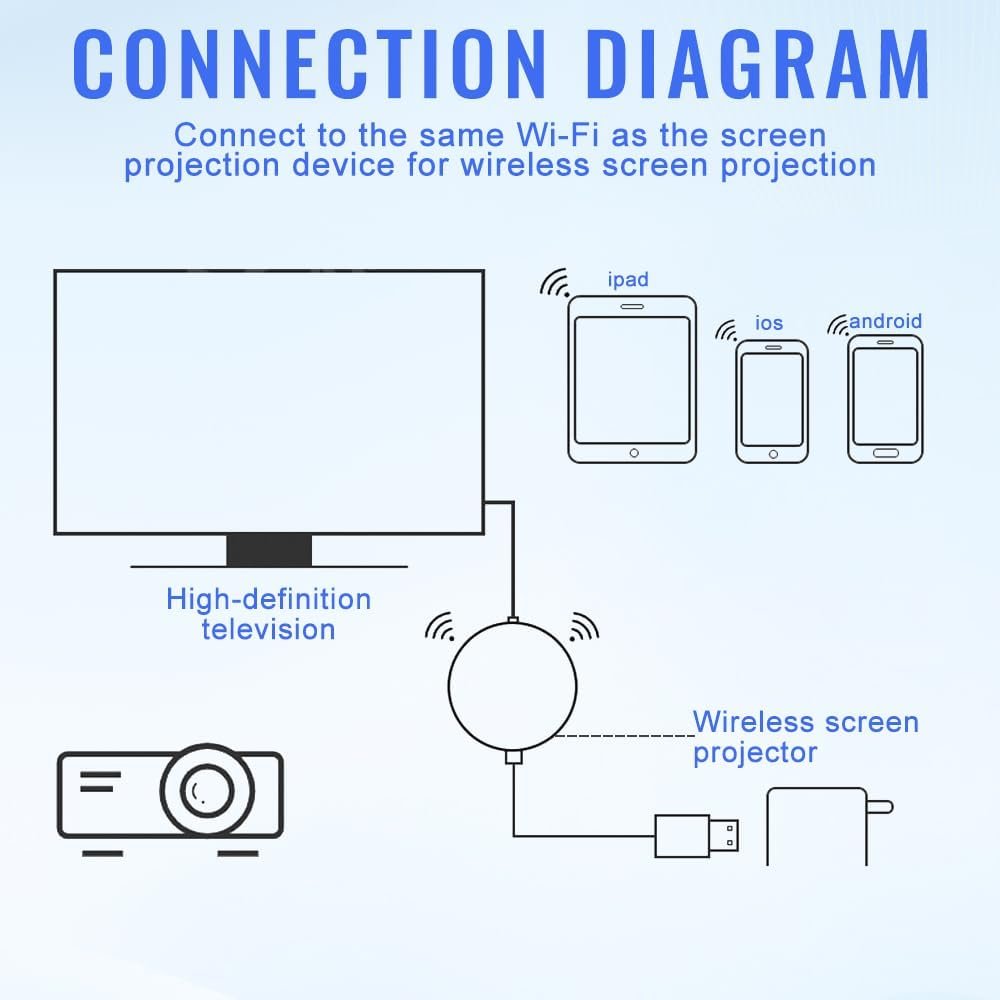 CONNECTION DIAGRAM

Connect to the same Wi-Fi as the screen projection device for wireless screen projection

ipad

ios

android

High-definition television

Wireless screen projector