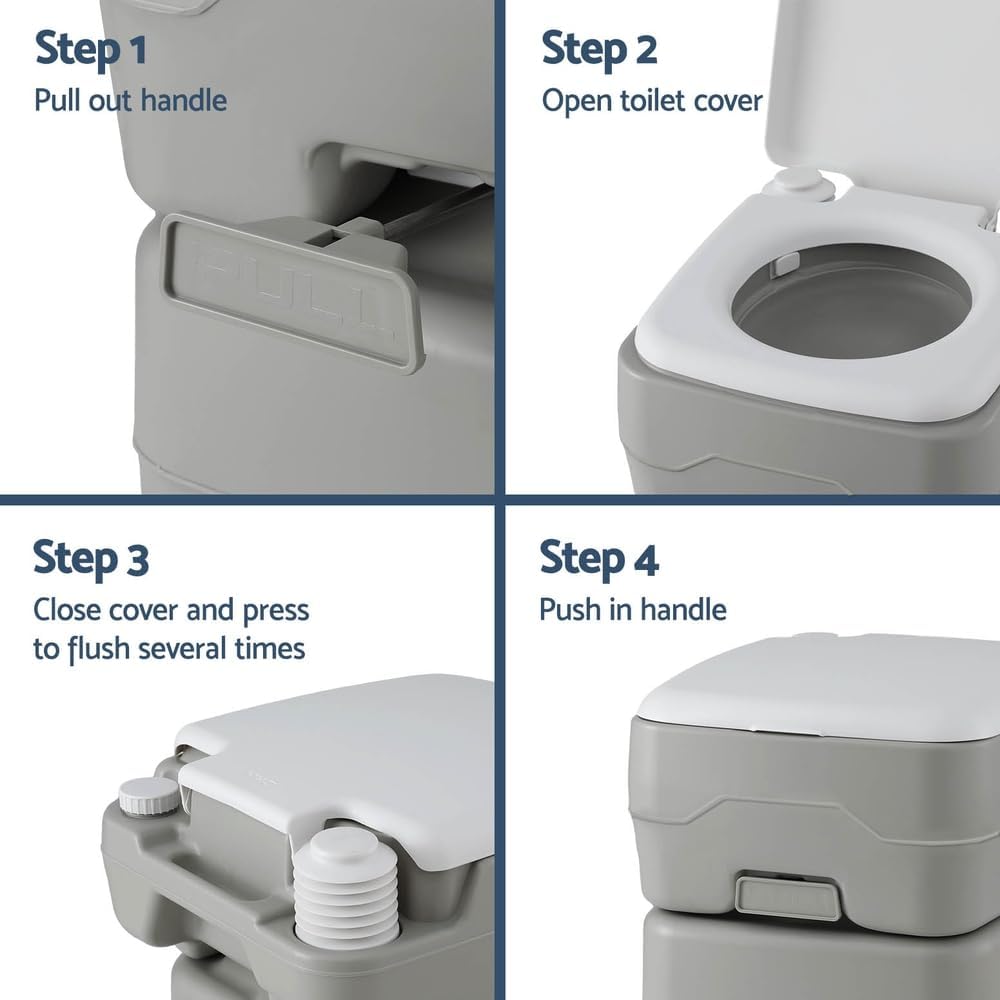 Step 1
Pull out handle

PULL

Step 2
Open toilet cover

Step 3
Close cover and press to flush several times

Step 4
Push in handle