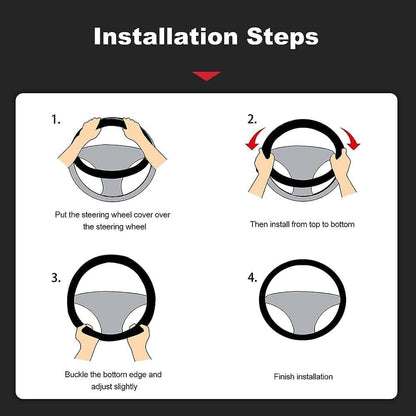 Installation Steps

1.

Put the steering wheel cover over the steering wheel

2.

Then install from top to bottom

3.

Buckle the bottom edge and adjust slightly

4.

Finish installation