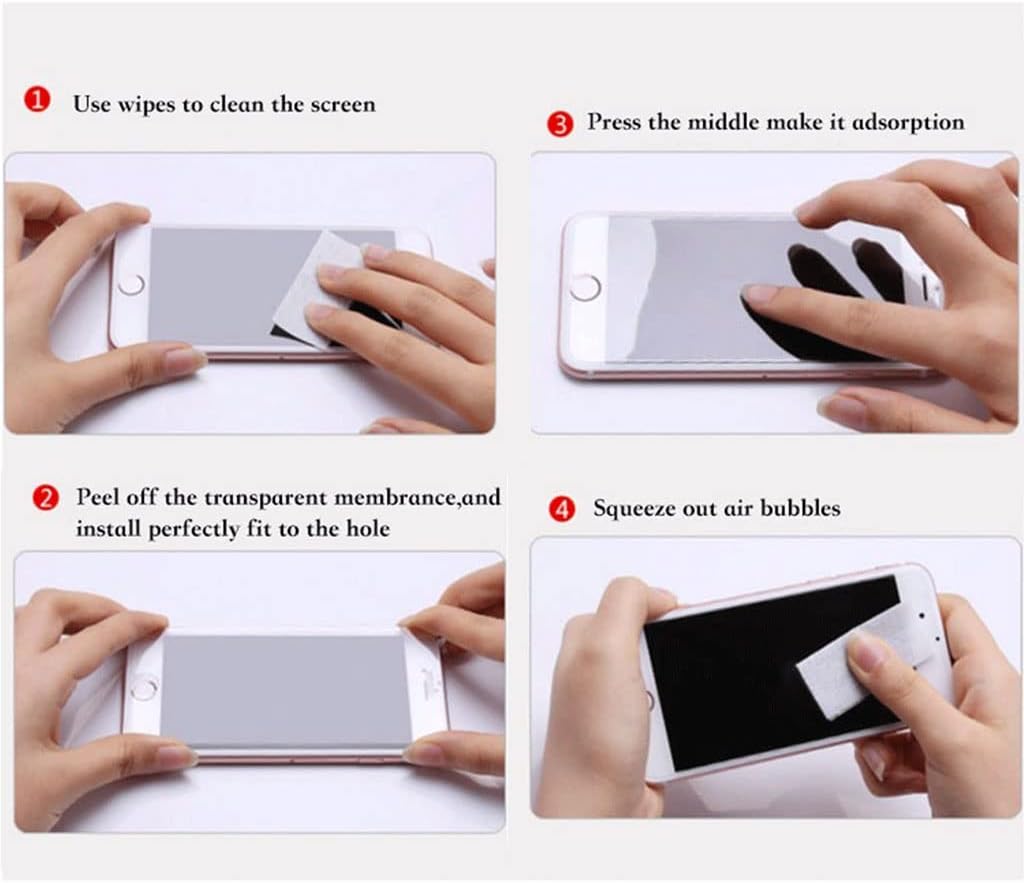 1 Use wipes to clean the screen

2 Peel off the transparent membrance,and install perfectly fit to the hole

3 Press the middle make it adsorption

4 Squeeze out air bubbles