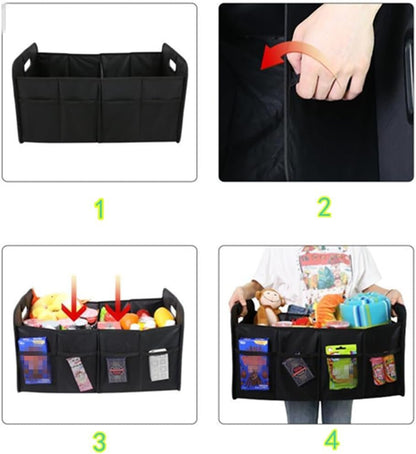 1

2

3

4