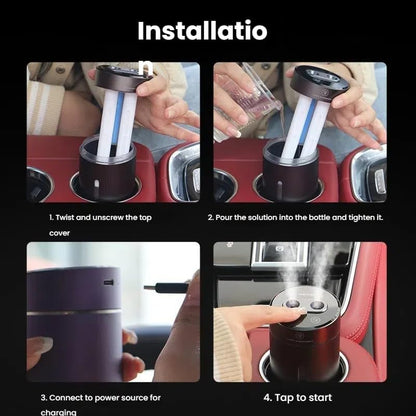 Installation

1. Twist and unscrew the top cover

2. Pour the solution into the bottle and tighten it.

3. Connect to power source for charging

4. Tap to start