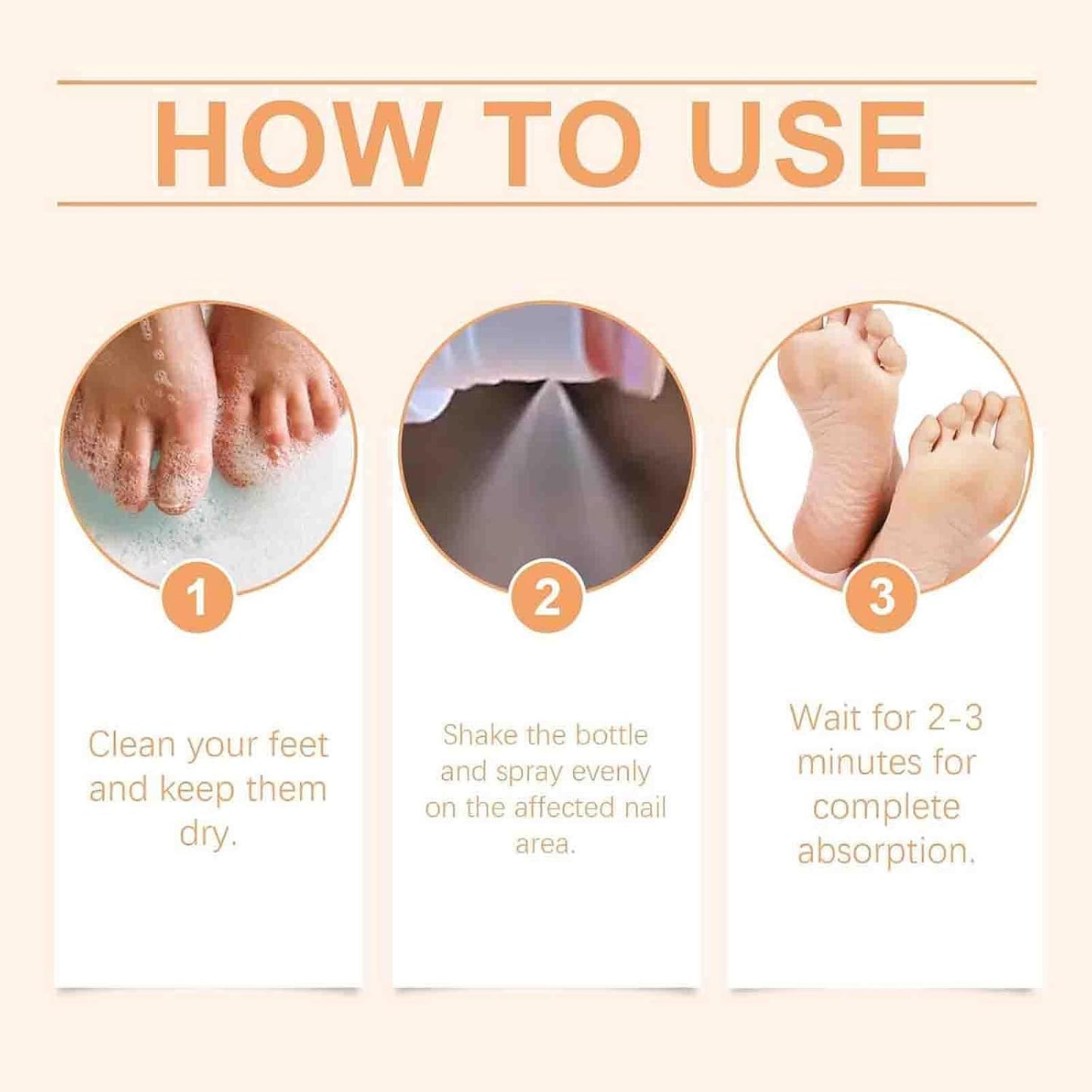 HOW TO USE

1

Clean your feet and keep them dry.

2

Shake the bottle and spray evenly on the affected nail area.

3

Wait for 2-3 minutes for complete absorption.