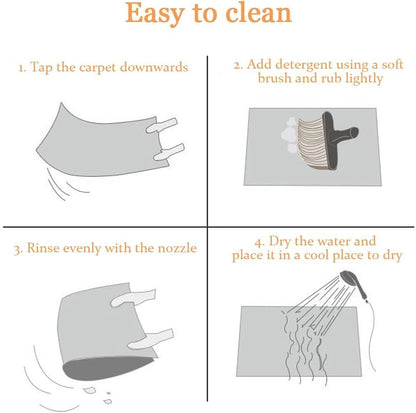 Easy to clean

1. Tap the carpet downwards

2. Add detergent using a soft brush and rub lightly

3. Rinse evenly with the nozzle

4. Dry the water and place it in a cool place to dry