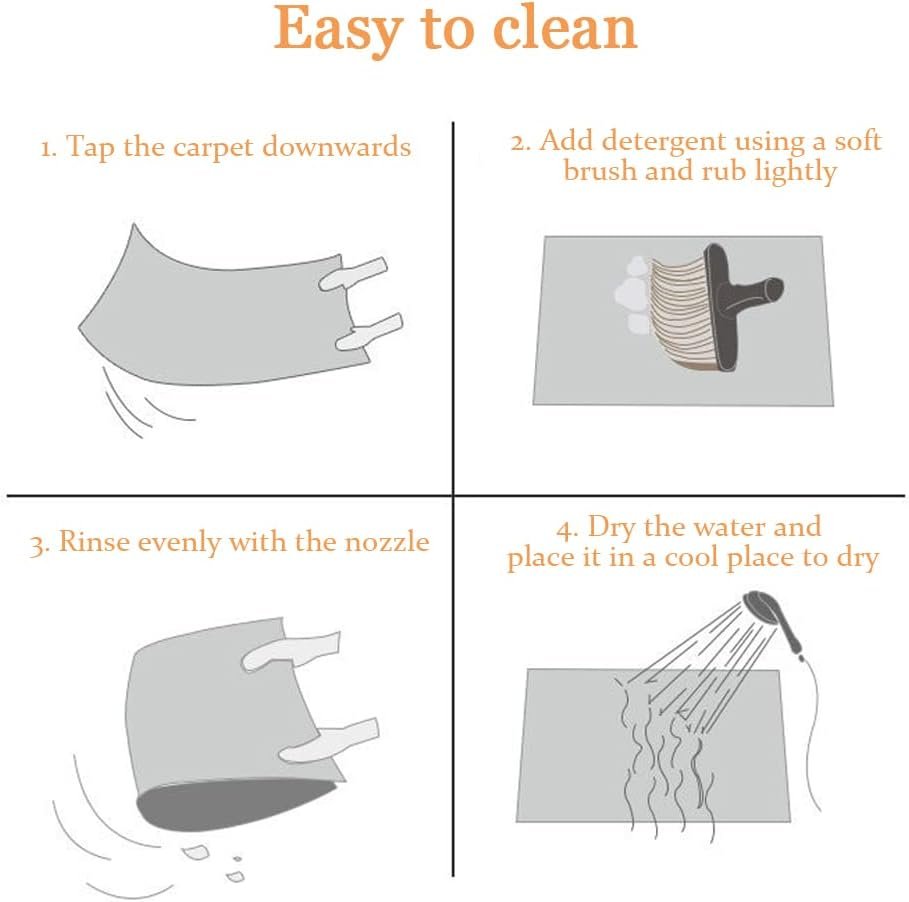 Easy to clean

1. Tap the carpet downwards

2. Add detergent using a soft brush and rub lightly

3. Rinse evenly with the nozzle

4. Dry the water and place it in a cool place to dry