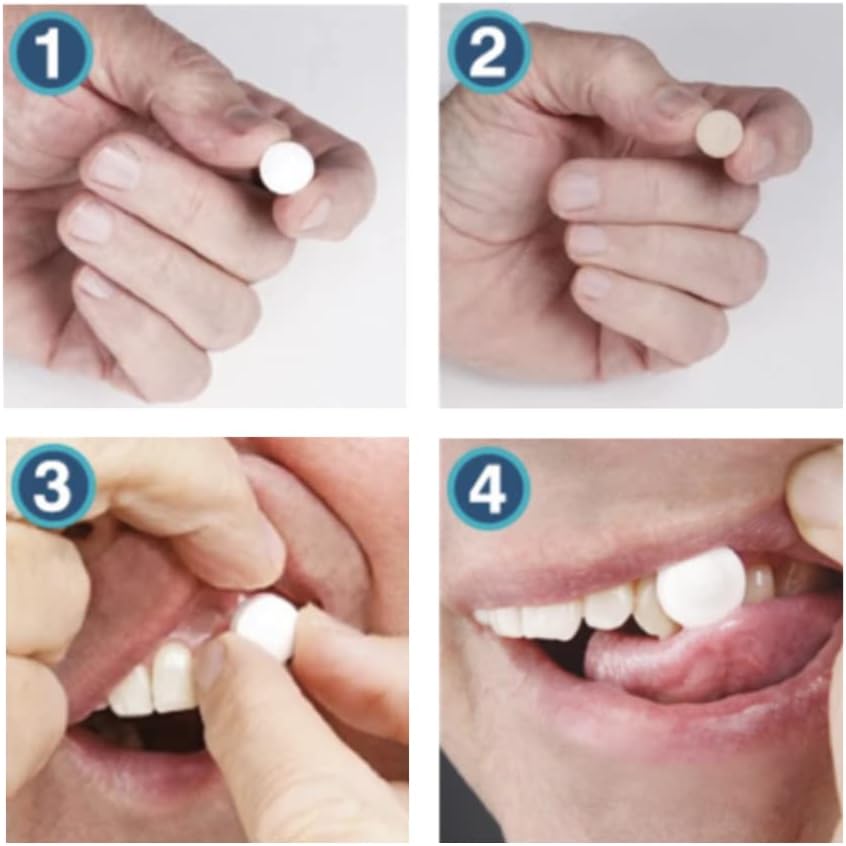 1

2

3

4