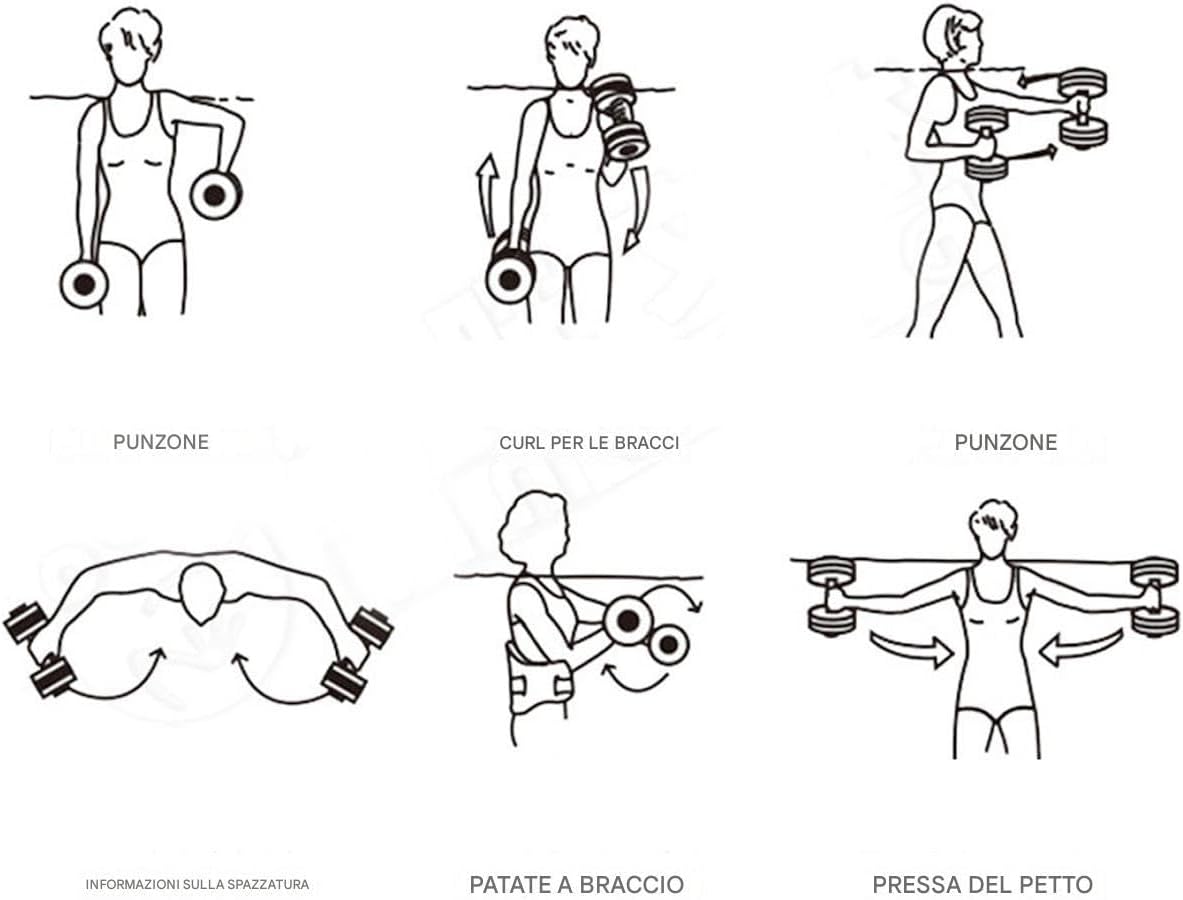 PUNZONE

CURL PER LE BRACCI

PUNZONE

INFORMAZIONI SULLA SPAZZATURA

PATATE A BRACCIO

PRESSA DEL PETTO