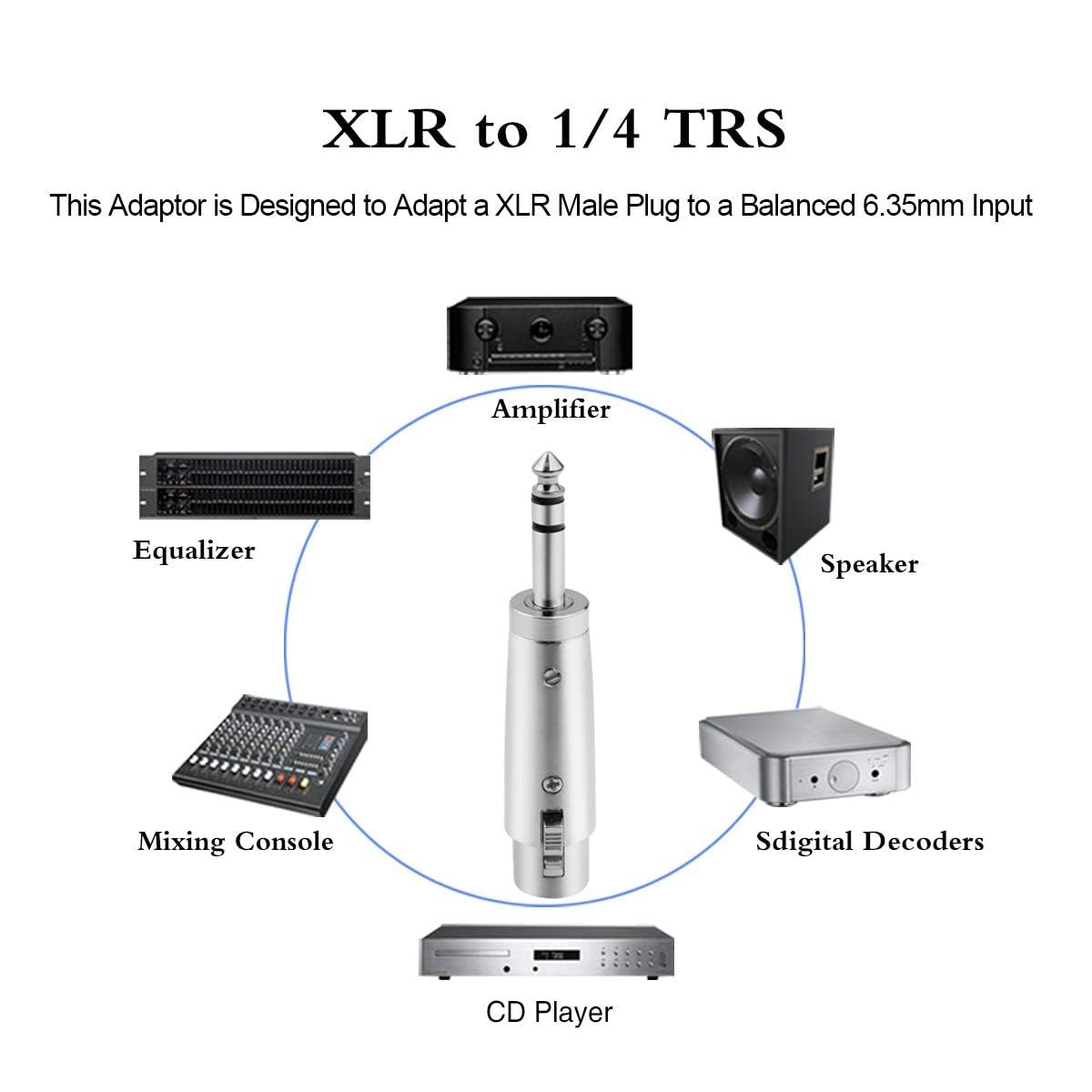 XLR to 1/4 TRS

This Adaptor is Designed to Adapt a XLR Male Plug to a Balanced 6.35mm Input

Amplifier

Equalizer

Speaker

Mixing Console

Sdigital Decoders

CD Player