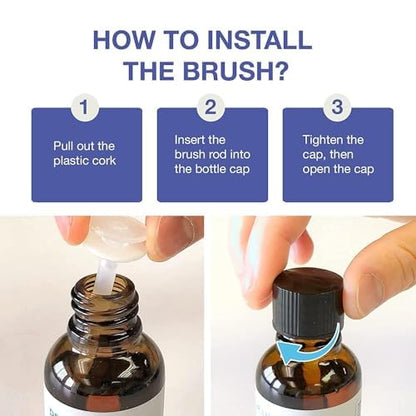 HOW TO INSTALL THE BRUSH?

1

Pull out the plastic cork

2

Insert the brush rod into the bottle cap

3

Tighten the cap, then open the cap