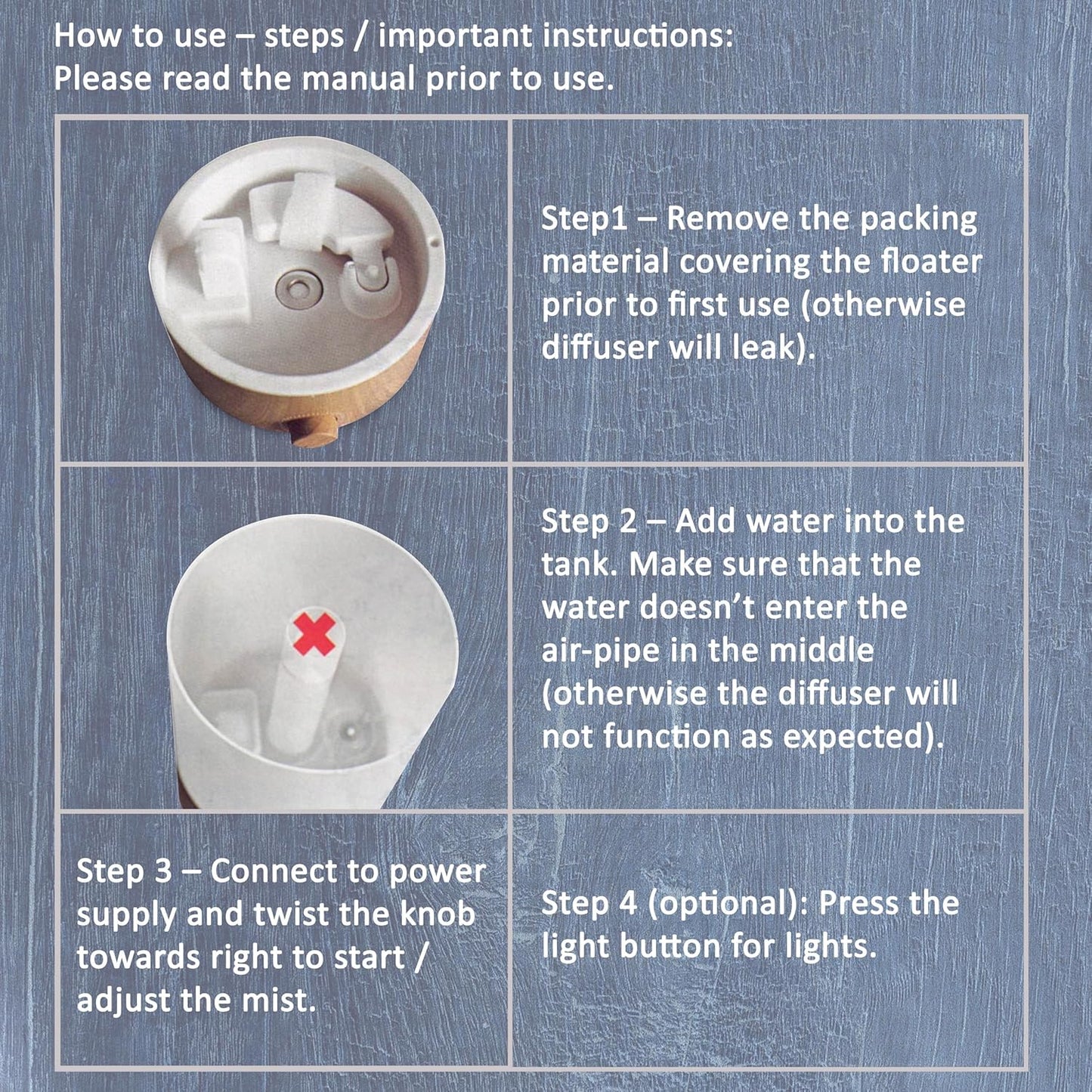 How to use – steps / important instructions:
Please read the manual prior to use.

Step1 – Remove the packing material covering the floater prior to first use (otherwise diffuser will leak).

Step 2 – Add water into the tank. Make sure that the water doesn't enter the air-pipe in the middle (otherwise the diffuser will not function as expected).

Step 3 – Connect to power supply and twist the knob towards right to start / adjust the mist.

Step 4 (optional): Press the light button for lights.