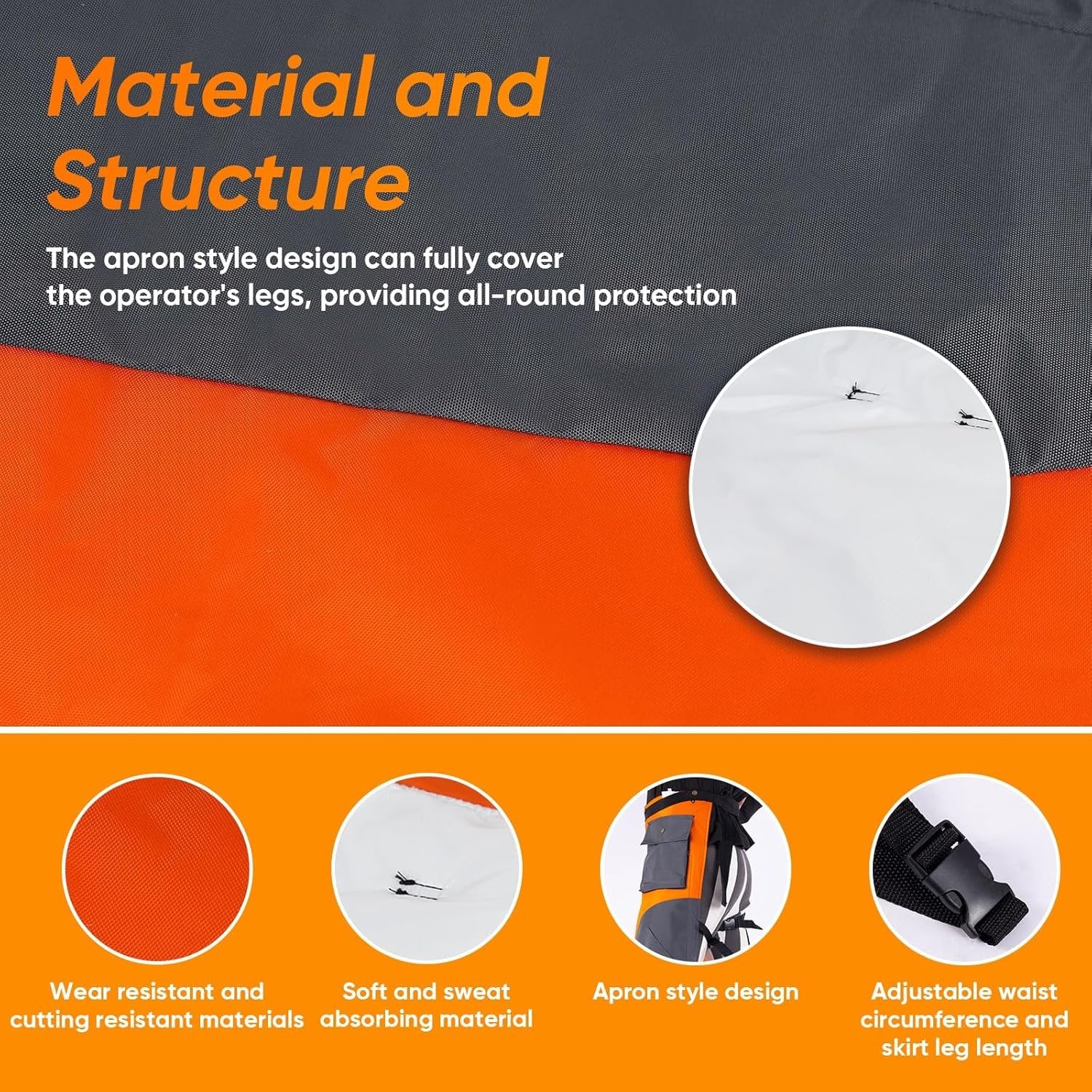 Material and Structure

The apron style design can fully cover the operator's legs, providing all-round protection

Wear resistant and cutting resistant materials

Soft and sweat absorbing material

Apron style design

Adjustable waist circumference and skirt leg length