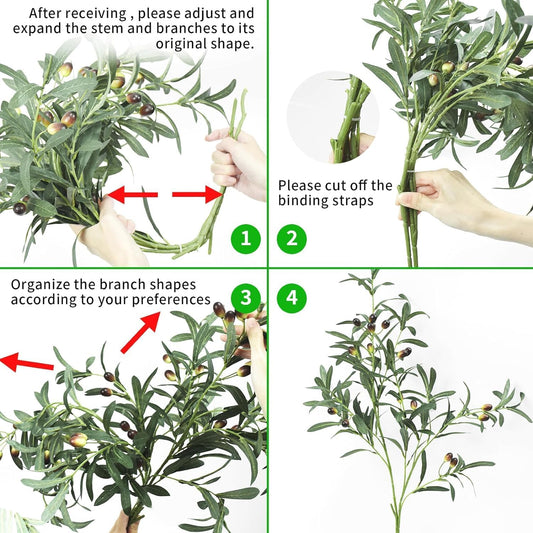 After receiving , please adjust and expand the stem and branches to its original shape.

1

Please cut off the binding straps

2

Organize the branch shapes according to your preferences

3

4