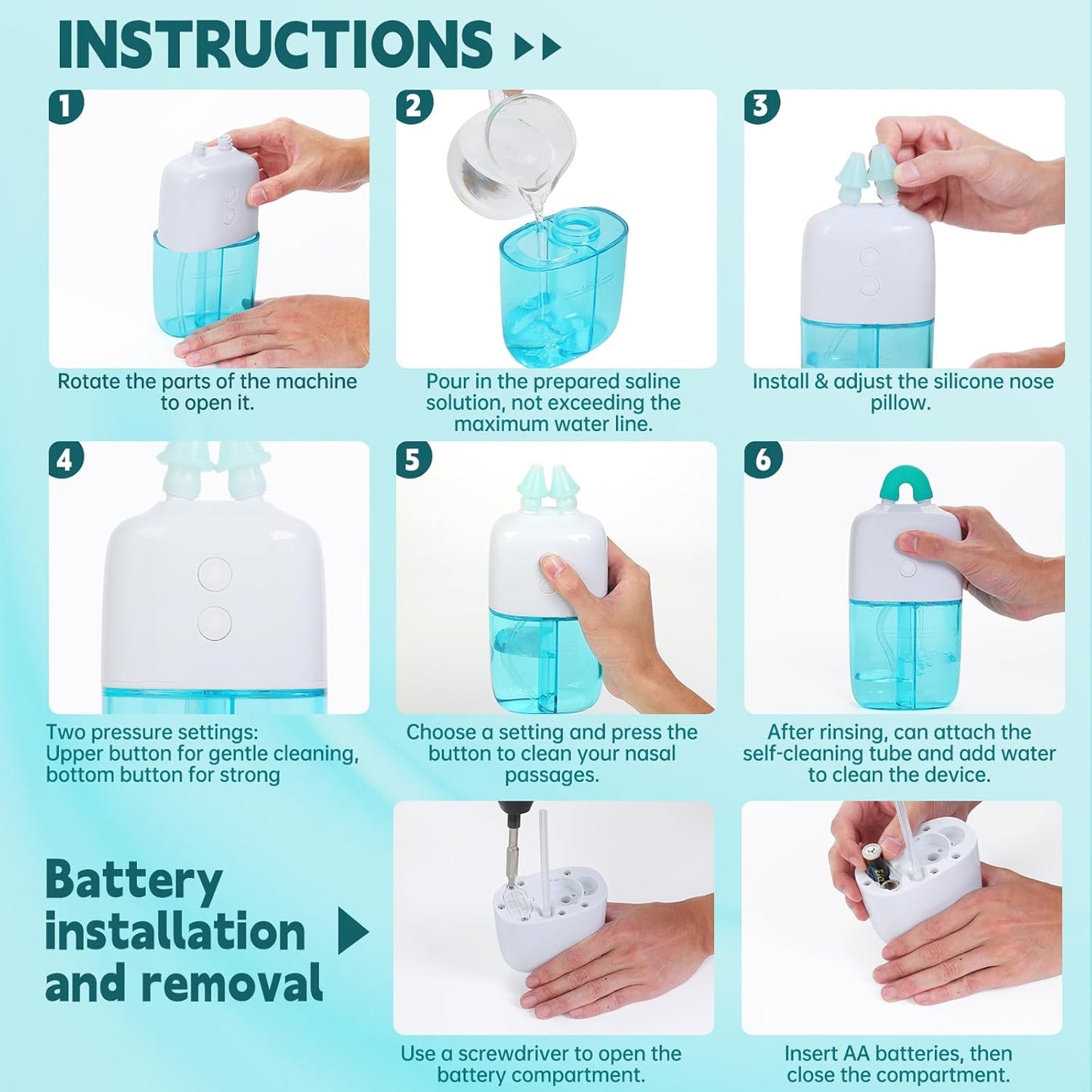 INSTRUCTIONS

1
Rotate the parts of the machine to open it.

2
Pour in the prepared saline solution, not exceeding the maximum water line.

3
Install & adjust the silicone nose pillow.

4
Two pressure settings: Upper button for gentle cleaning, bottom button for strong

5
Choose a setting and press the button to clean your nasal passages.

6
After rinsing, can attach the self-cleaning tube and add water to clean the device.

Battery installation and removal

Use a screwdriver to open the battery compartment.

Insert AA batteries, then close the compartment.