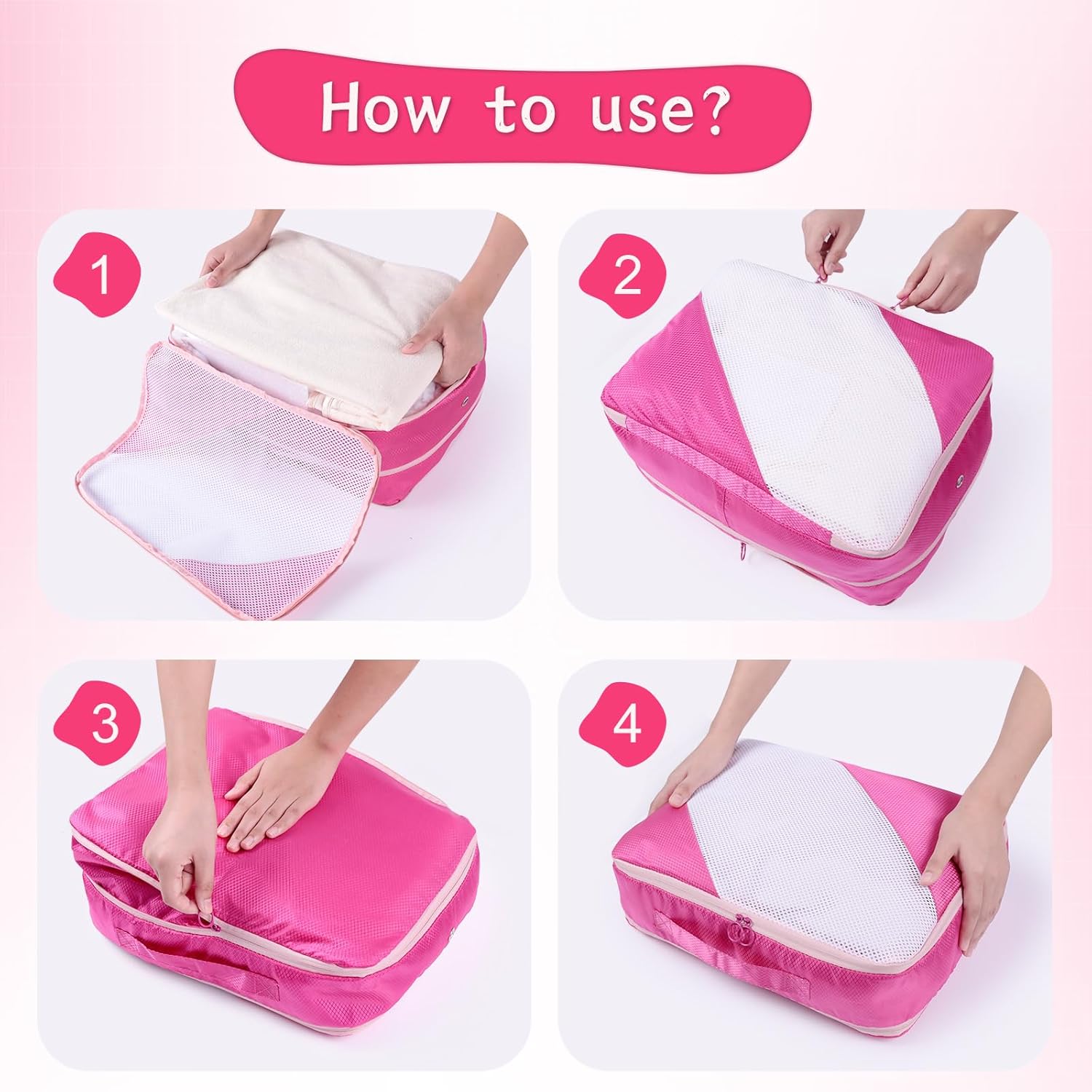 How to use?

1

2

3

4