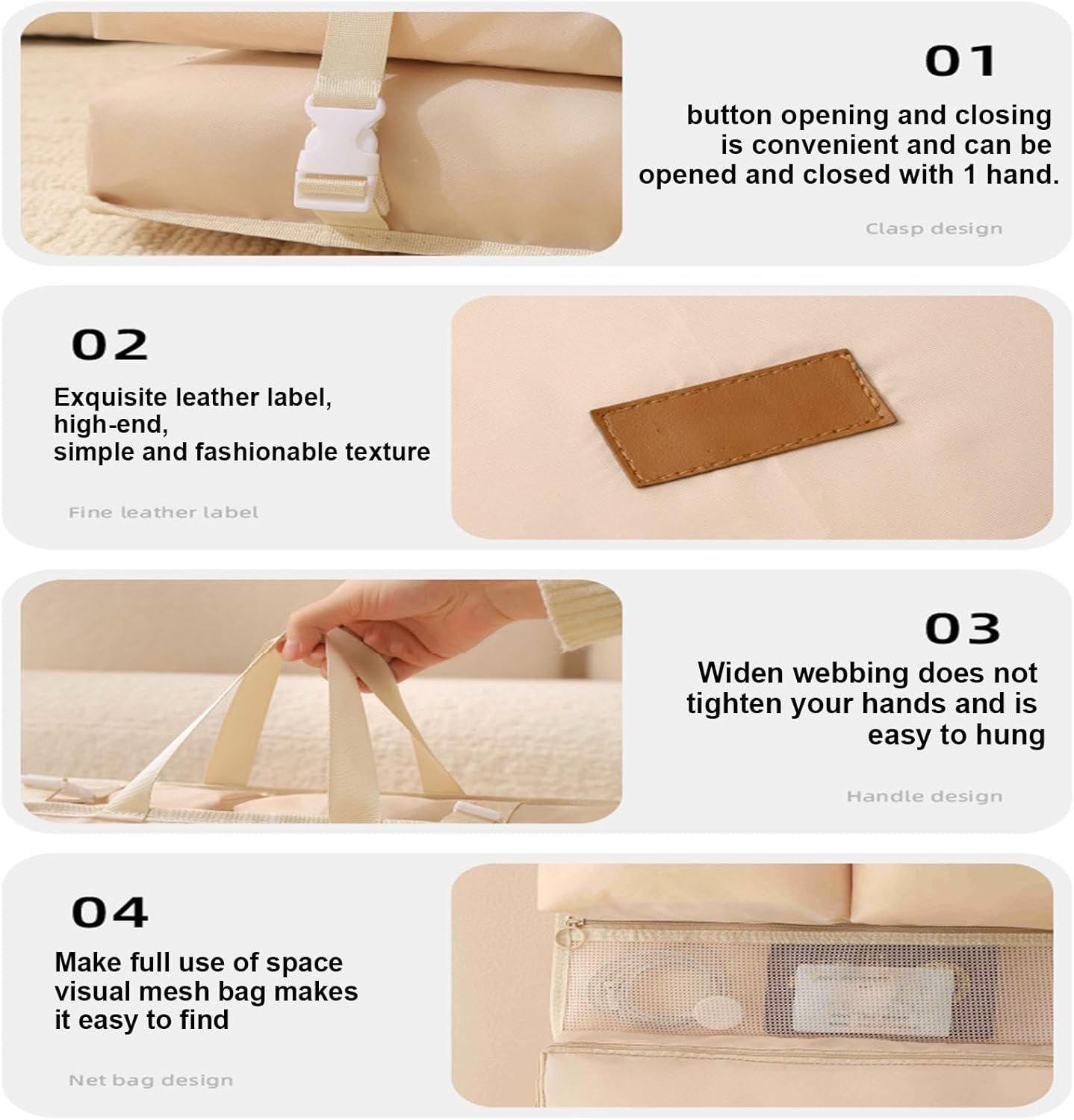 01

button opening and closing is convenient and can be opened and closed with 1 hand.

Clasp design

02

Exquisite leather label, high-end, simple and fashionable texture

Fine leather label

03

Widen webbing does not tighten your hands and is easy to hung

Handle design

04

Make full use of space visual mesh bag makes it easy to find

Net bag design