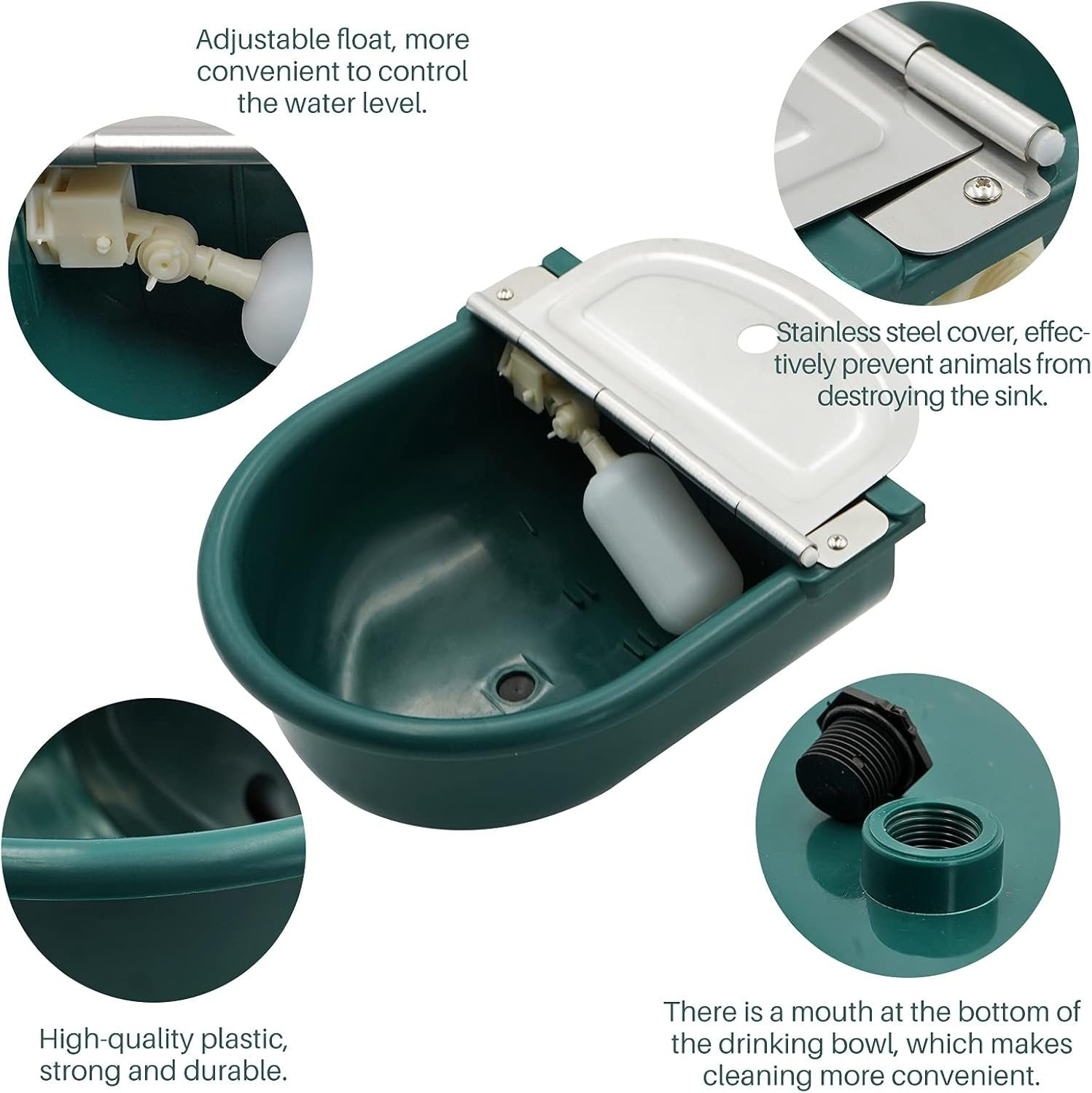 Adjustable float, more convenient to control the water level.

Stainless steel cover, effectively prevent animals from destroying the sink.

High-quality plastic, strong and durable.

There is a mouth at the bottom of the drinking bowl, which makes cleaning more convenient.