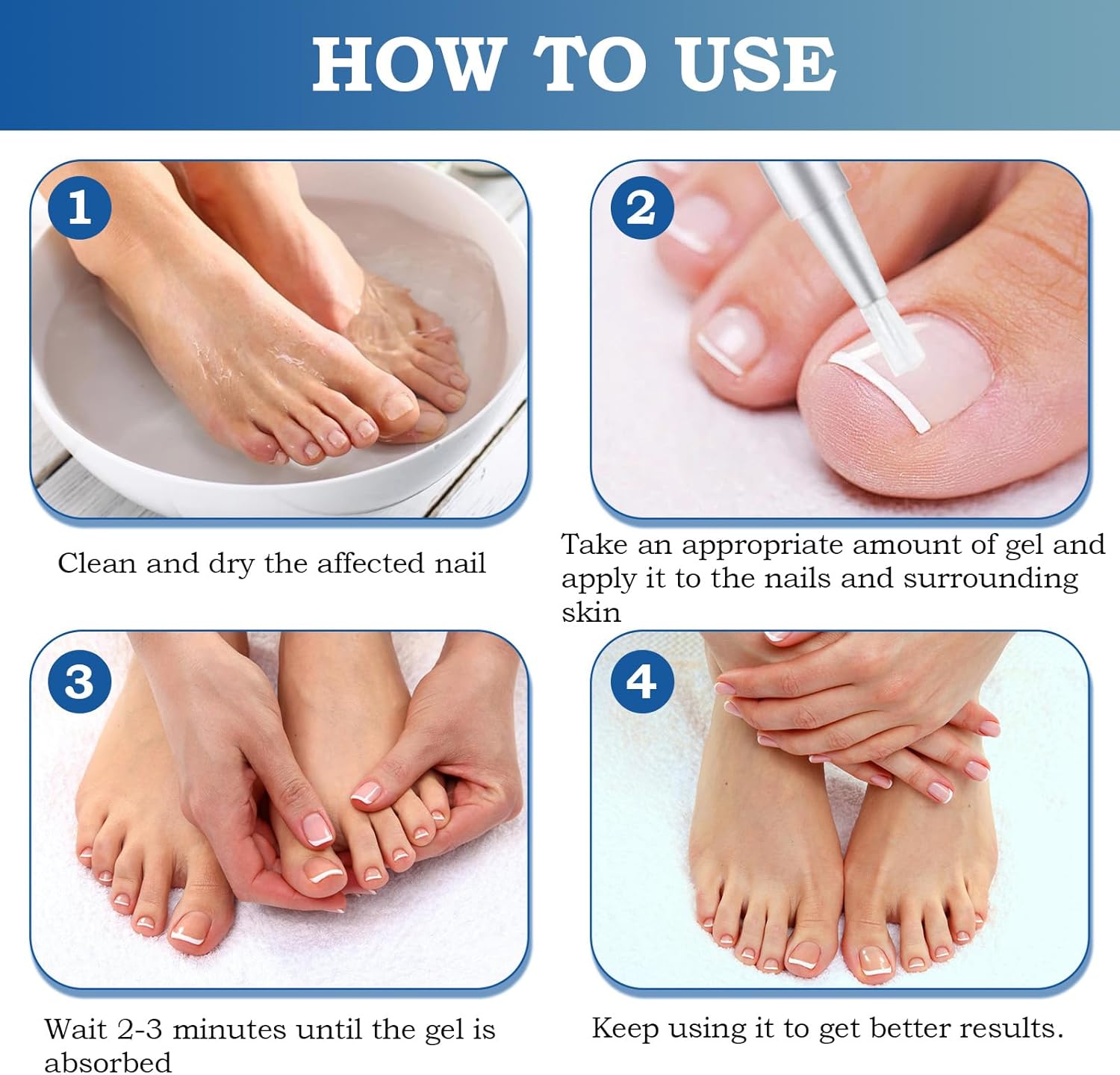 HOW TO USE

1

Clean and dry the affected nail

2

Take an appropriate amount of gel and apply it to the nails and surrounding skin

3

Wait 2-3 minutes until the gel is absorbed

4

Keep using it to get better results.