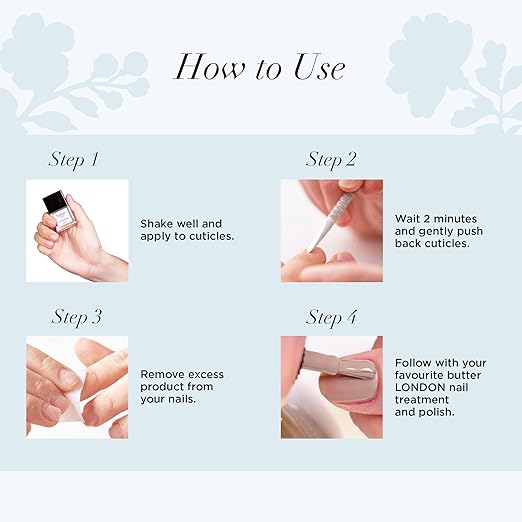 How to Use

Step 1

Shake well and apply to cuticles.

Step 2

Wait 2 minutes and gently push back cuticles.

Step 3

Remove excess product from your nails.

Step 4

Follow with your favourite butter LONDON nail treatment and polish.