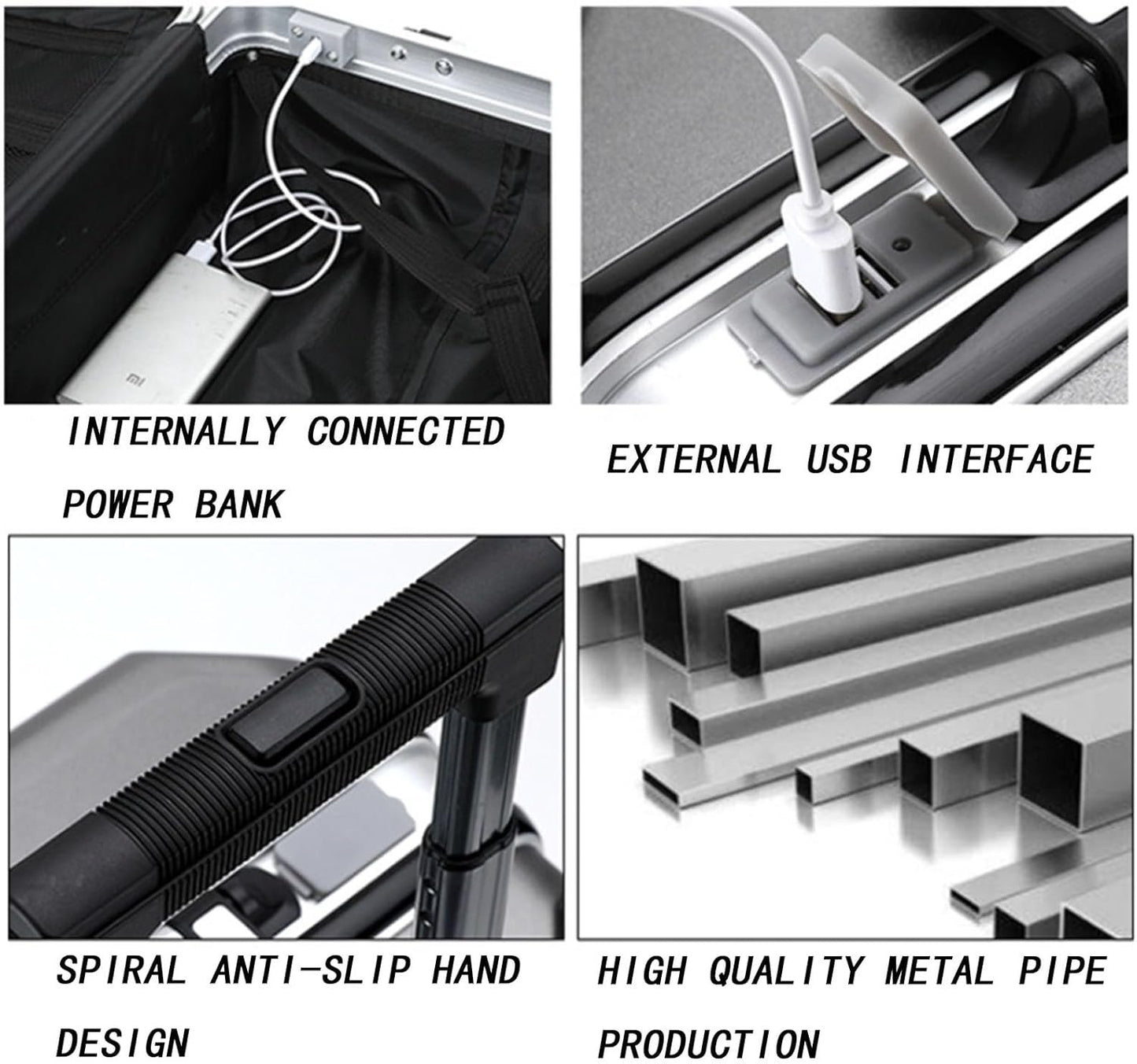 MI

INTERNALLY CONNECTED POWER BANK

EXTERNAL USB INTERFACE

SPIRAL ANTI-SLIP HAND DESIGN

HIGH QUALITY METAL PIPE PRODUCTION