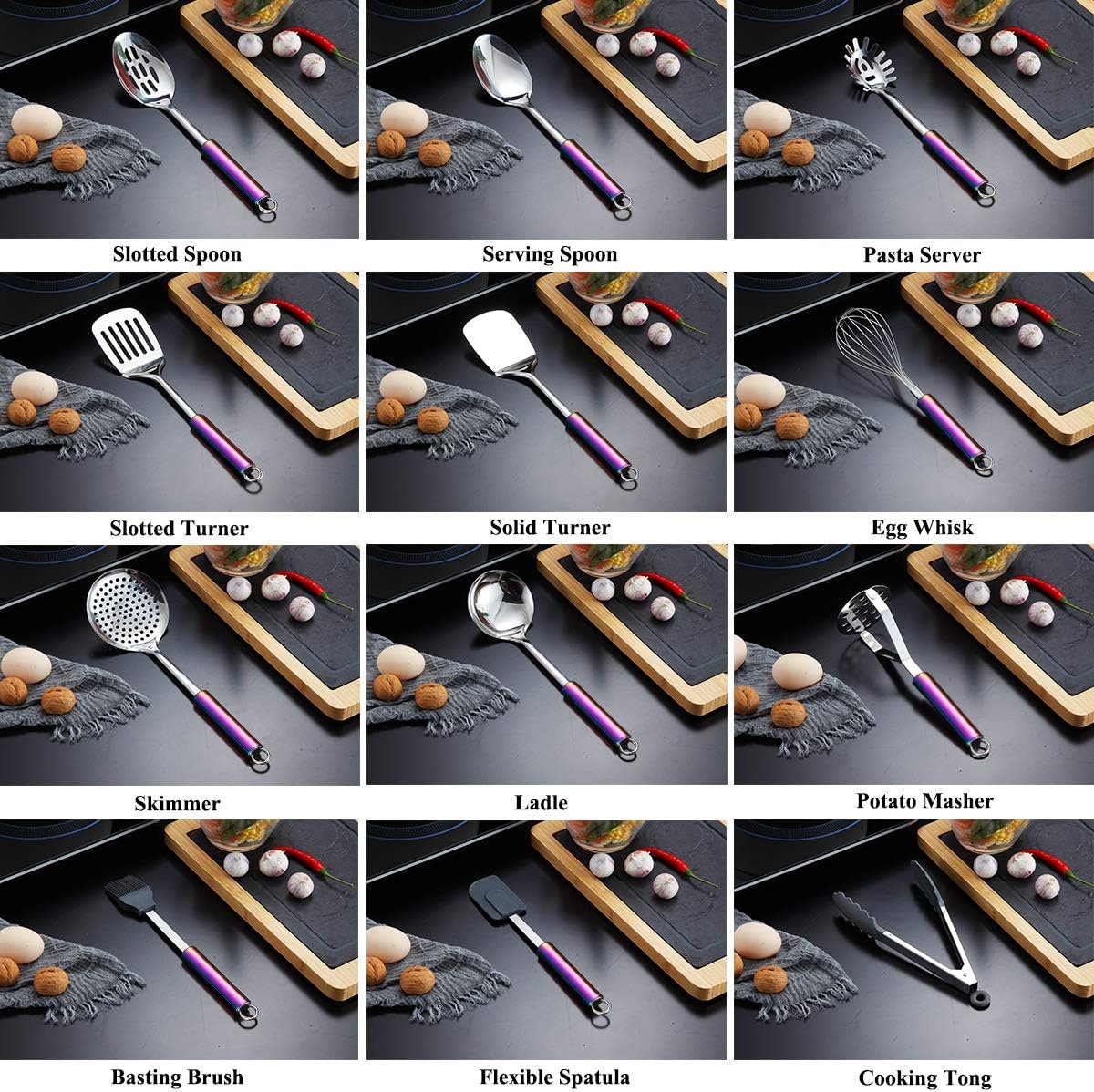 Slotted Spoon

Serving Spoon

Pasta Server

Slotted Turner

Solid Turner

Egg Whisk

Skimmer

Ladle

Potato Masher

Basting Brush

Flexible Spatula

Cooking Tong