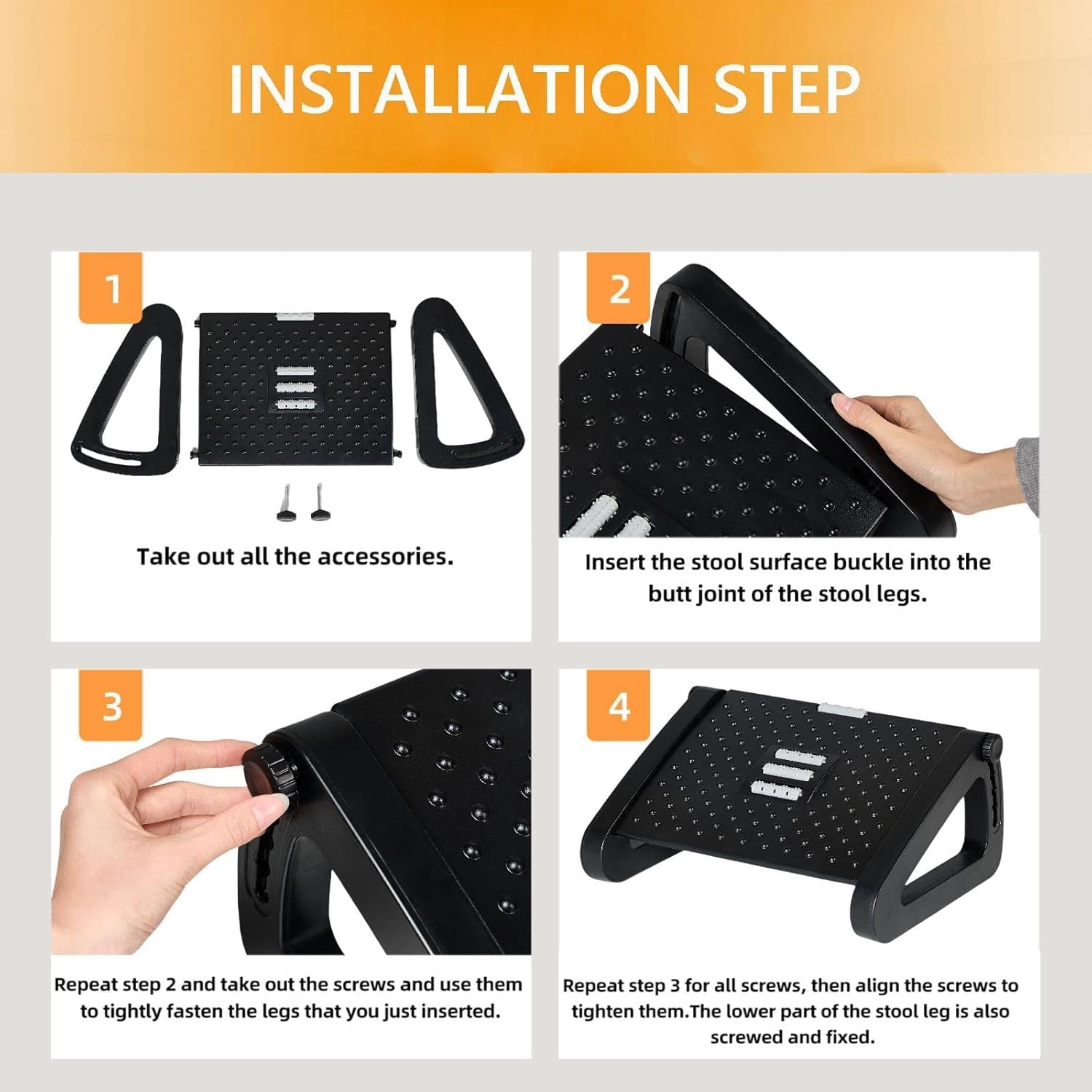 INSTALLATION STEP

1

Take out all the accessories.

2

Insert the stool surface buckle into the butt joint of the stool legs.

3

Repeat step 2 and take out the screws and use them to tightly fasten the legs that you just inserted.

4

Repeat step 3 for all screws, then align the screws to tighten them.The lower part of the stool leg is also screwed and fixed.