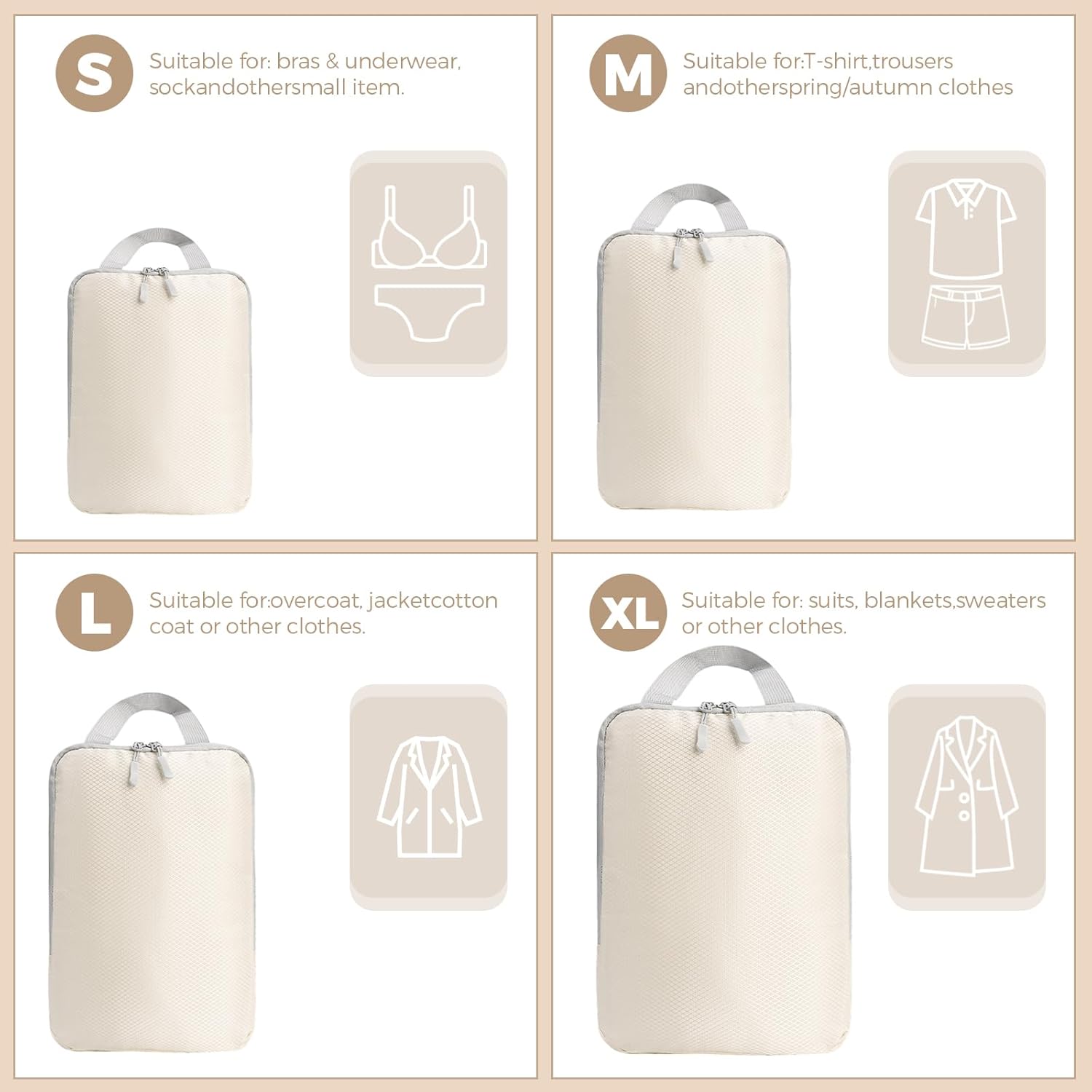 S

Suitable for: bras & underwear, sockandothersmall item.

M

Suitable for:T-shirt,trousers andotherspring/autumn clothes

L

Suitable for:overcoat, jacketcotton coat or other clothes.

XL

Suitable for: suits, blankets,sweaters or other clothes.