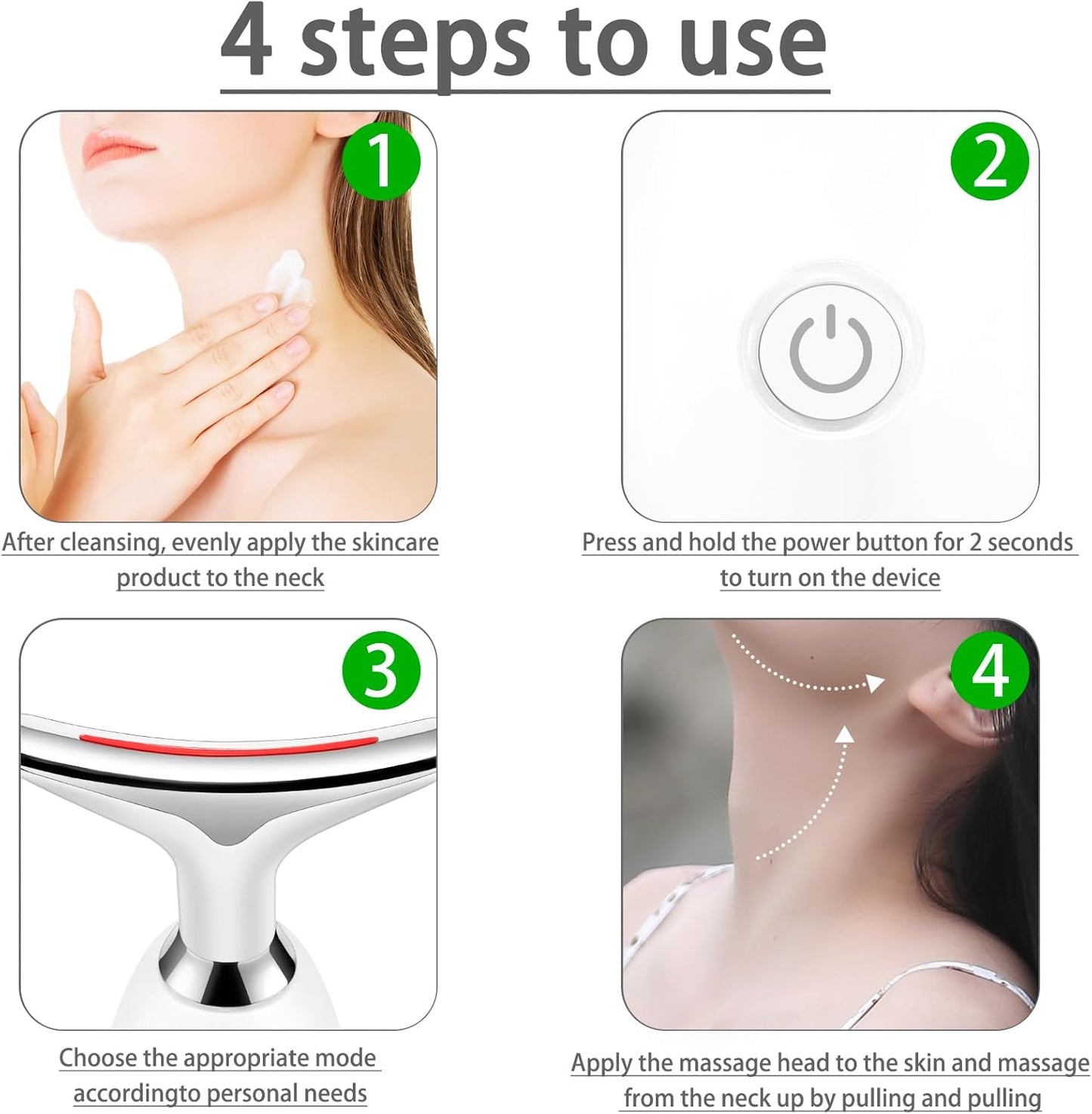 4 steps to use

1

After cleansing, evenly apply the skincare product to the neck

2

Press and hold the power button for 2 seconds to turn on the device

3

Choose the appropriate mode accordingto personal needs

4

Apply the massage head to the skin and massage from the neck up by pulling and pulling