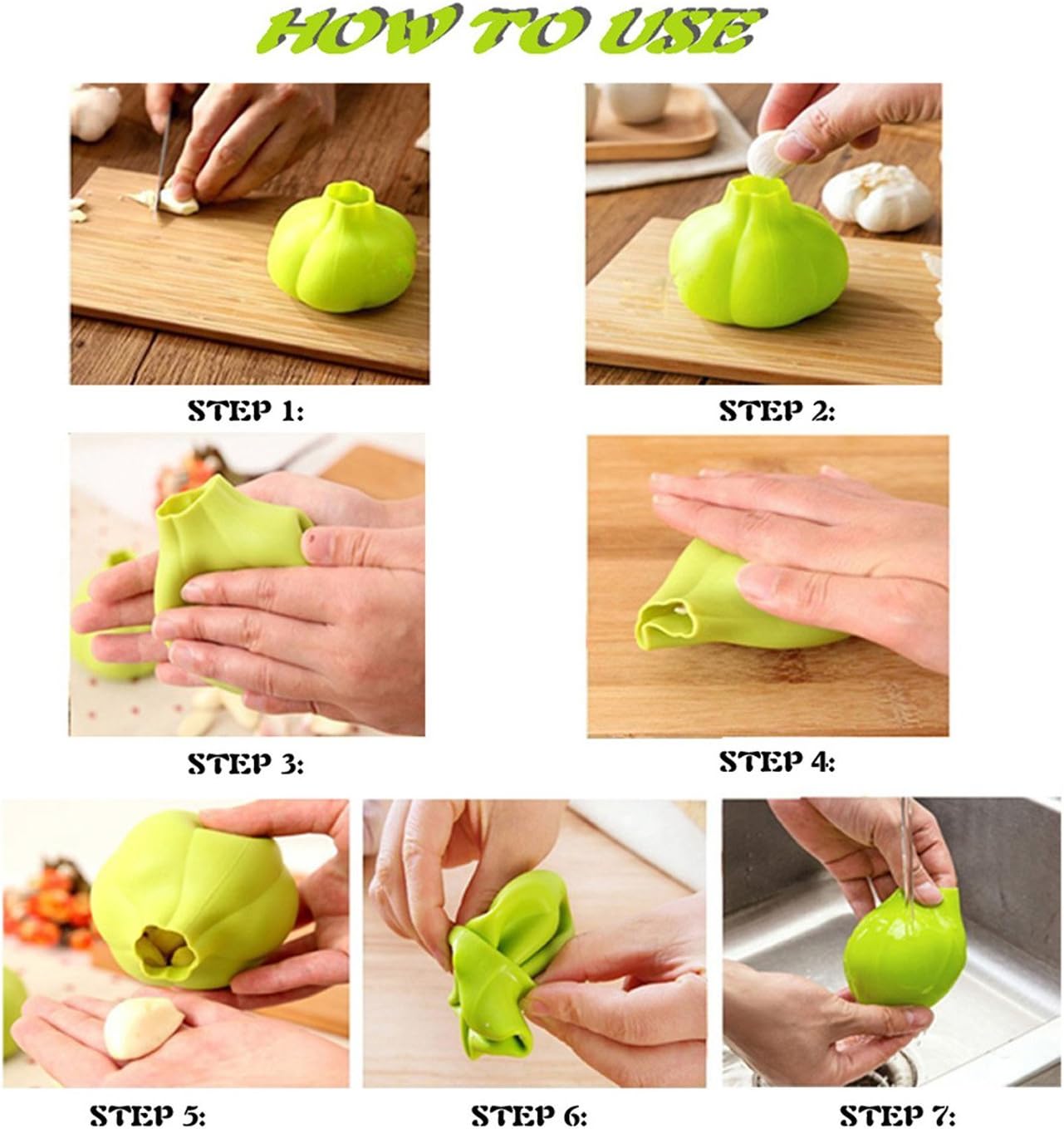 HOW TO USE

STEP 1:

STEP 2:

STEP 3:

STEP 4:

STEP 5:

STEP 6:

STEP 7: