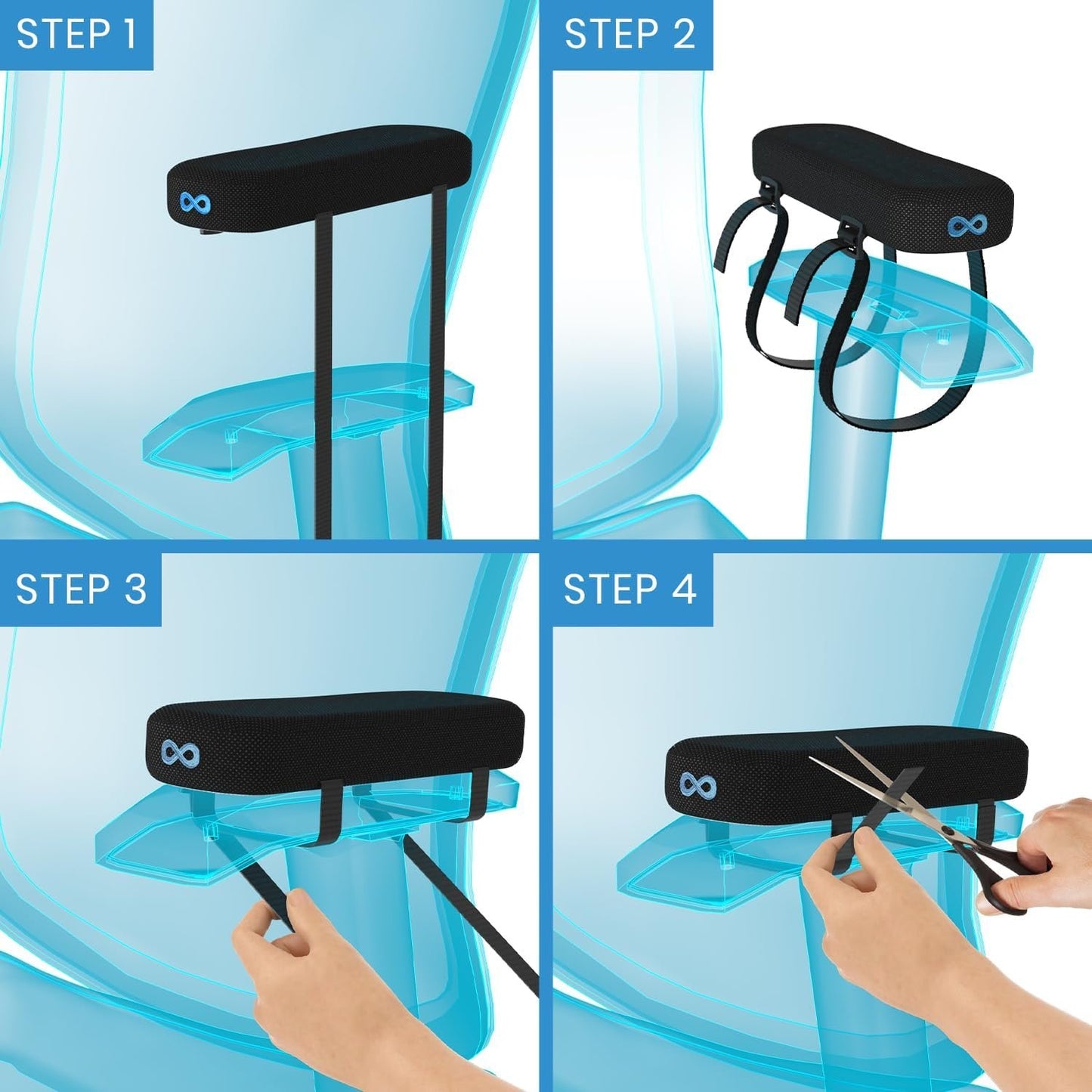 STEP 1

STEP 2

STEP 3

STEP 4