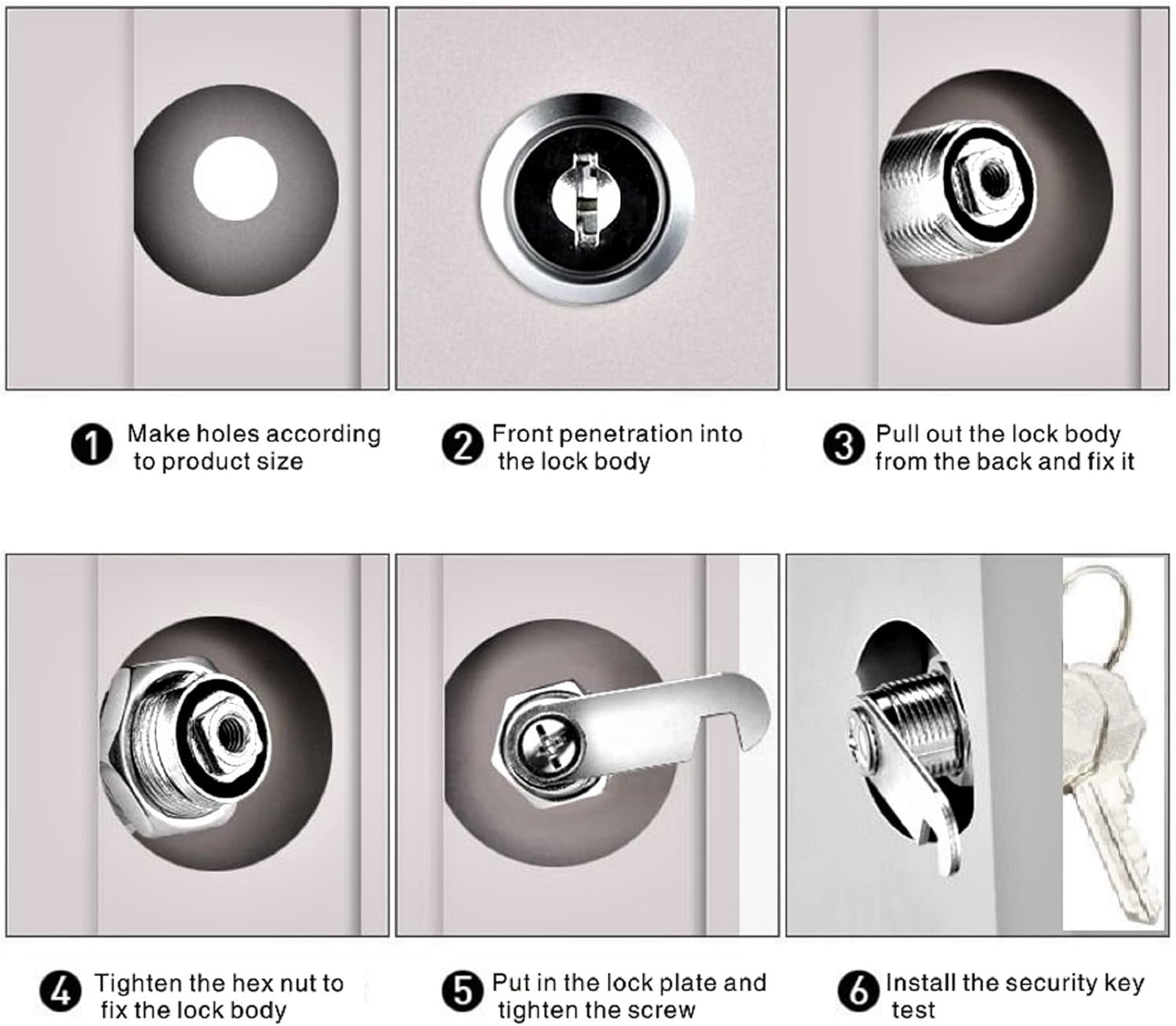 1 Make holes according to product size

2 Front penetration into the lock body

3 Pull out the lock body from the back and fix it

4 Tighten the hex nut to fix the lock body

5 Put in the lock plate and tighten the screw

6 Install the security key test