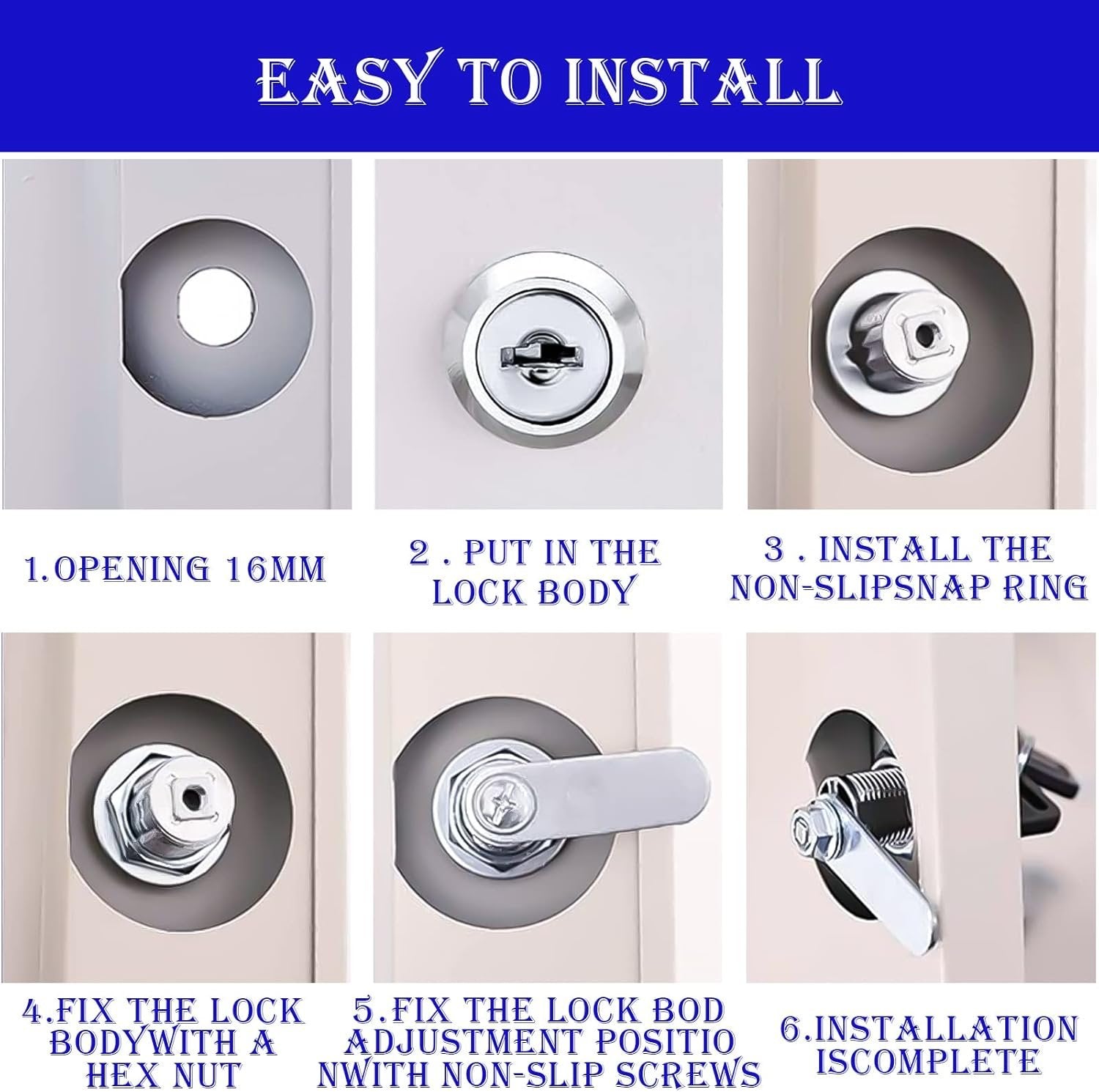 EASY TO INSTALL

1.OPENING 16MM

2 . PUT IN THE LOCK BODY

3 . INSTALL THE NON-SLIPSNAP RING

4.FIX THE LOCK BODYWITH A HEX NUT

5.FIX THE LOCK BOD ADJUSTMENT POSITIO NWITH NON-SLIP SCREWS

6.INSTALLATION ISCOMPLETE