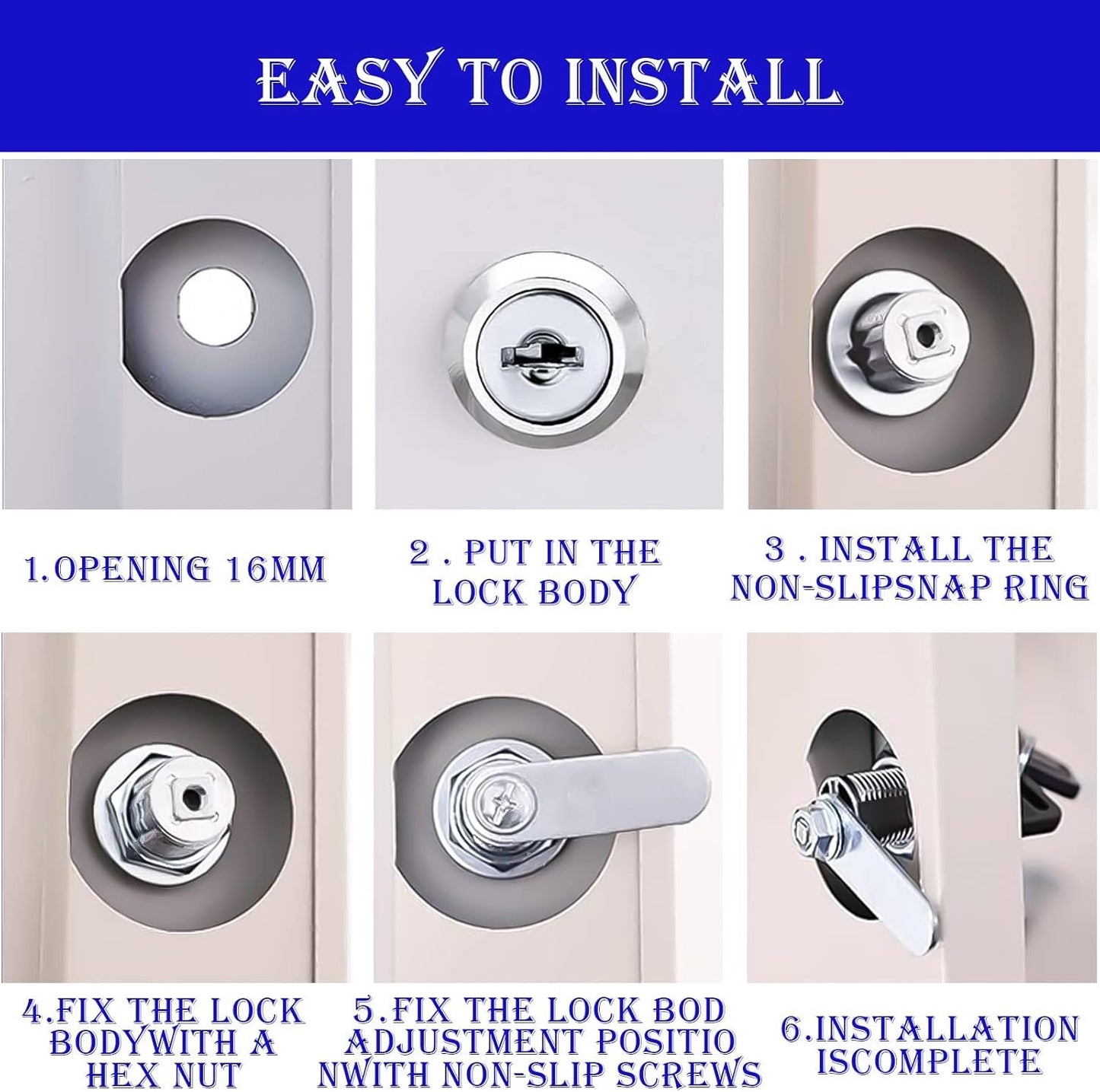 EASY TO INSTALL

1.OPENING 16MM

2 . PUT IN THE LOCK BODY

3 . INSTALL THE NON-SLIPSNAP RING

4.FIX THE LOCK BODYWITH A HEX NUT

5.FIX THE LOCK BOD ADJUSTMENT POSITIO NWITH NON-SLIP SCREWS

6.INSTALLATION ISCOMPLETE