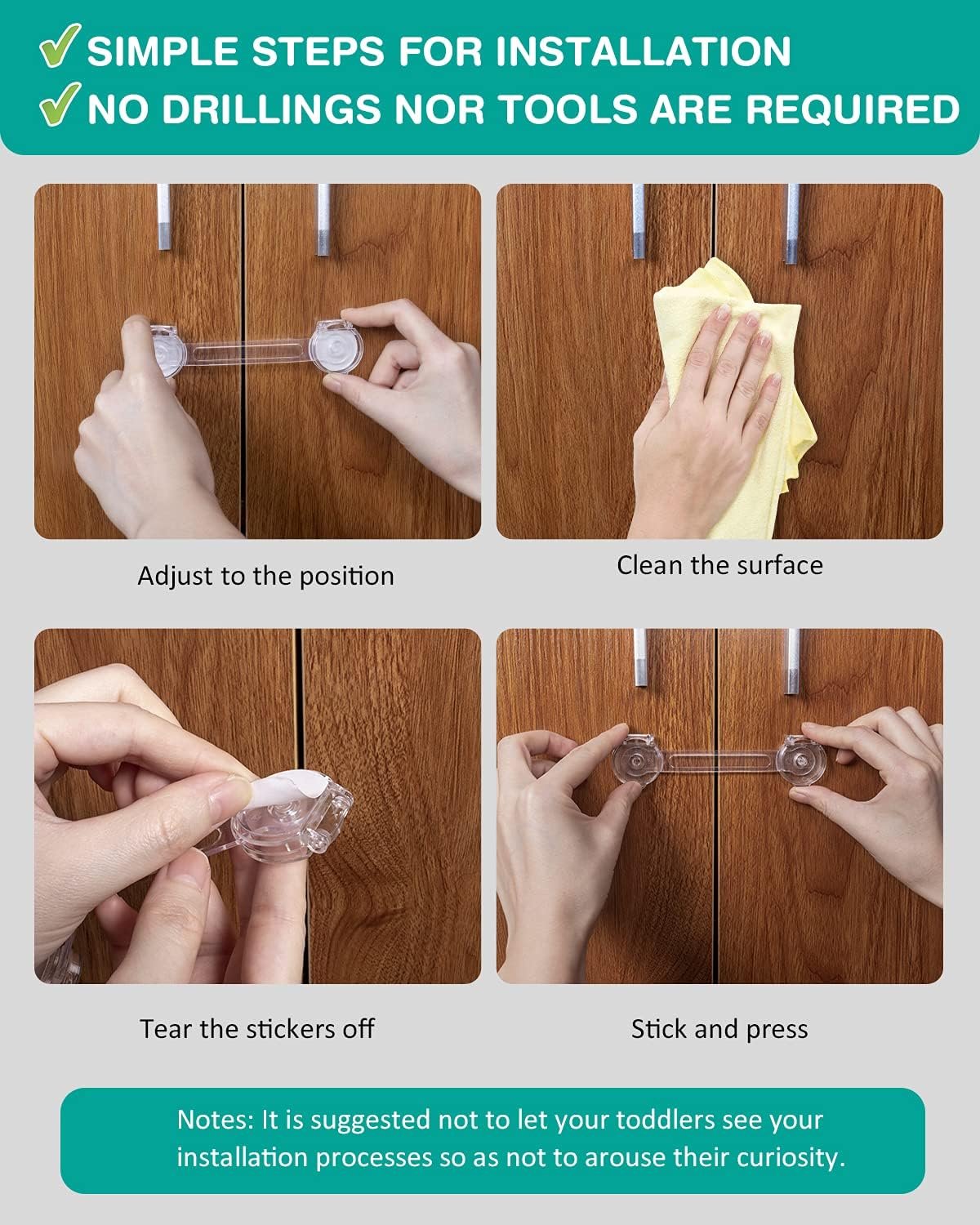 ✓ SIMPLE STEPS FOR INSTALLATION
✓ NO DRILLINGS NOR TOOLS ARE REQUIRED

Adjust to the position

Clean the surface

Tear the stickers off

Stick and press

Notes: It is suggested not to let your toddlers see your installation processes so as not to arouse their curiosity.