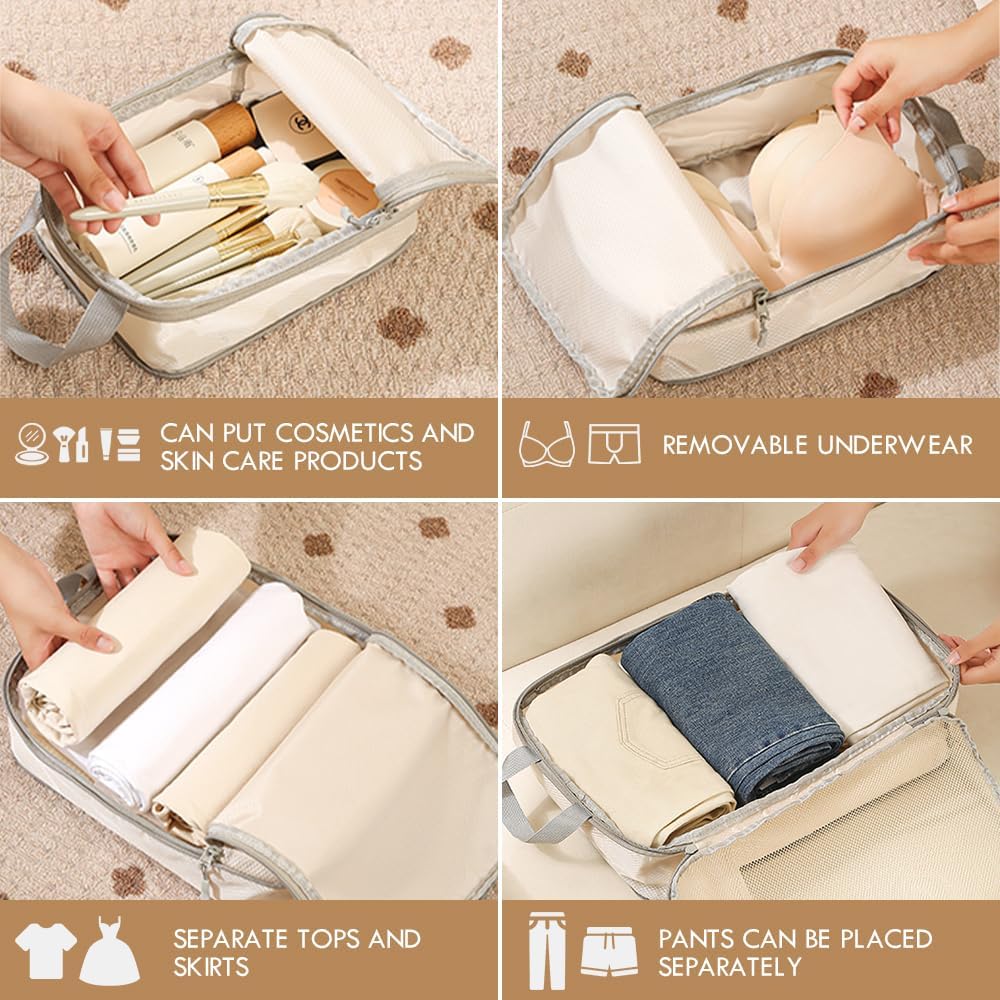 CAN PUT COSMETICS AND SKIN CARE PRODUCTS

REMOVABLE UNDERWEAR

SEPARATE TOPS AND SKIRTS

PANTS CAN BE PLACED SEPARATELY