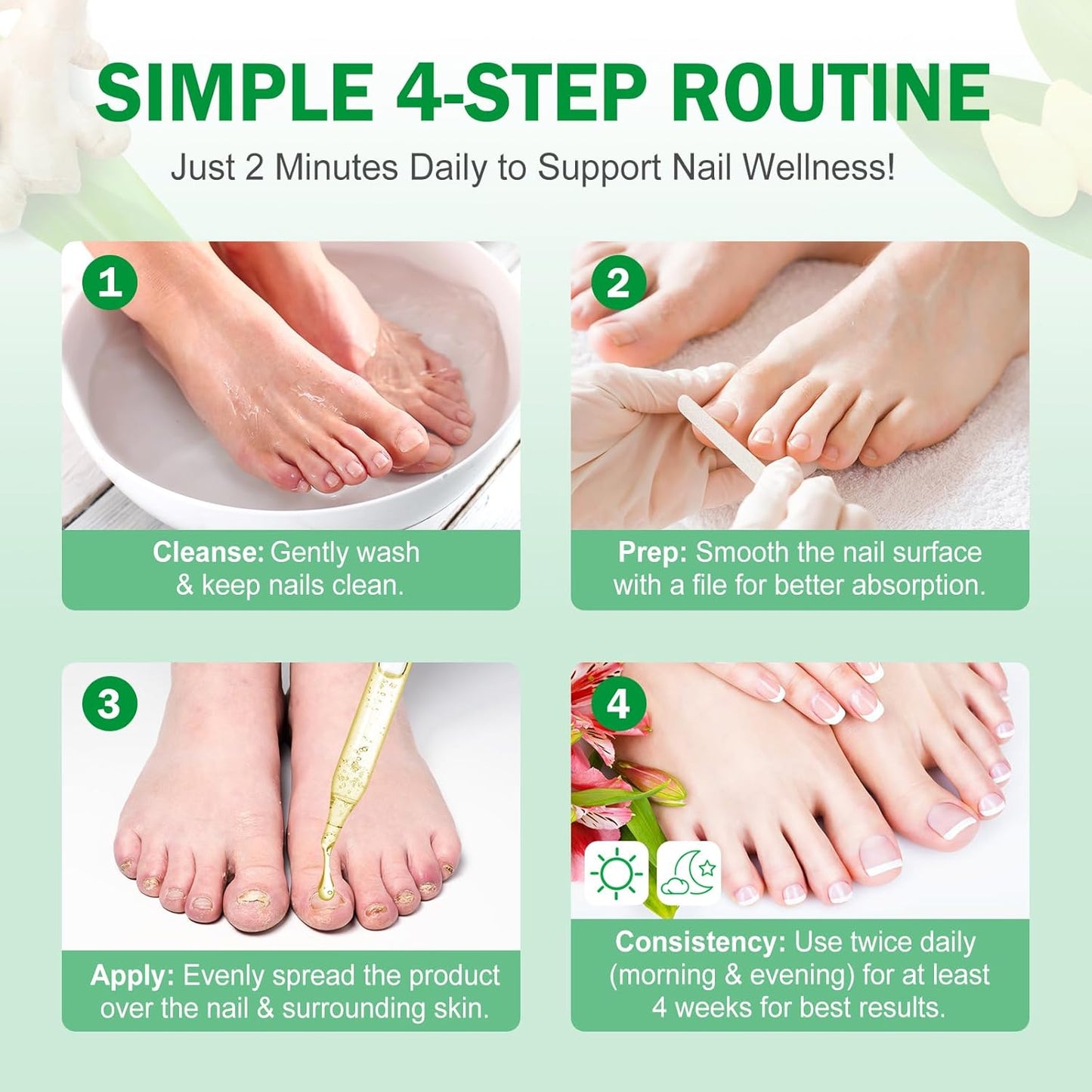 SIMPLE 4-STEP ROUTINE

Just 2 Minutes Daily to Support Nail Wellness!

1

Cleanse: Gently wash & keep nails clean.

2

Prep: Smooth the nail surface with a file for better absorption.

3

Apply: Evenly spread the product over the nail & surrounding skin.

4

Consistency: Use twice daily (morning & evening) for at least 4 weeks for best results.