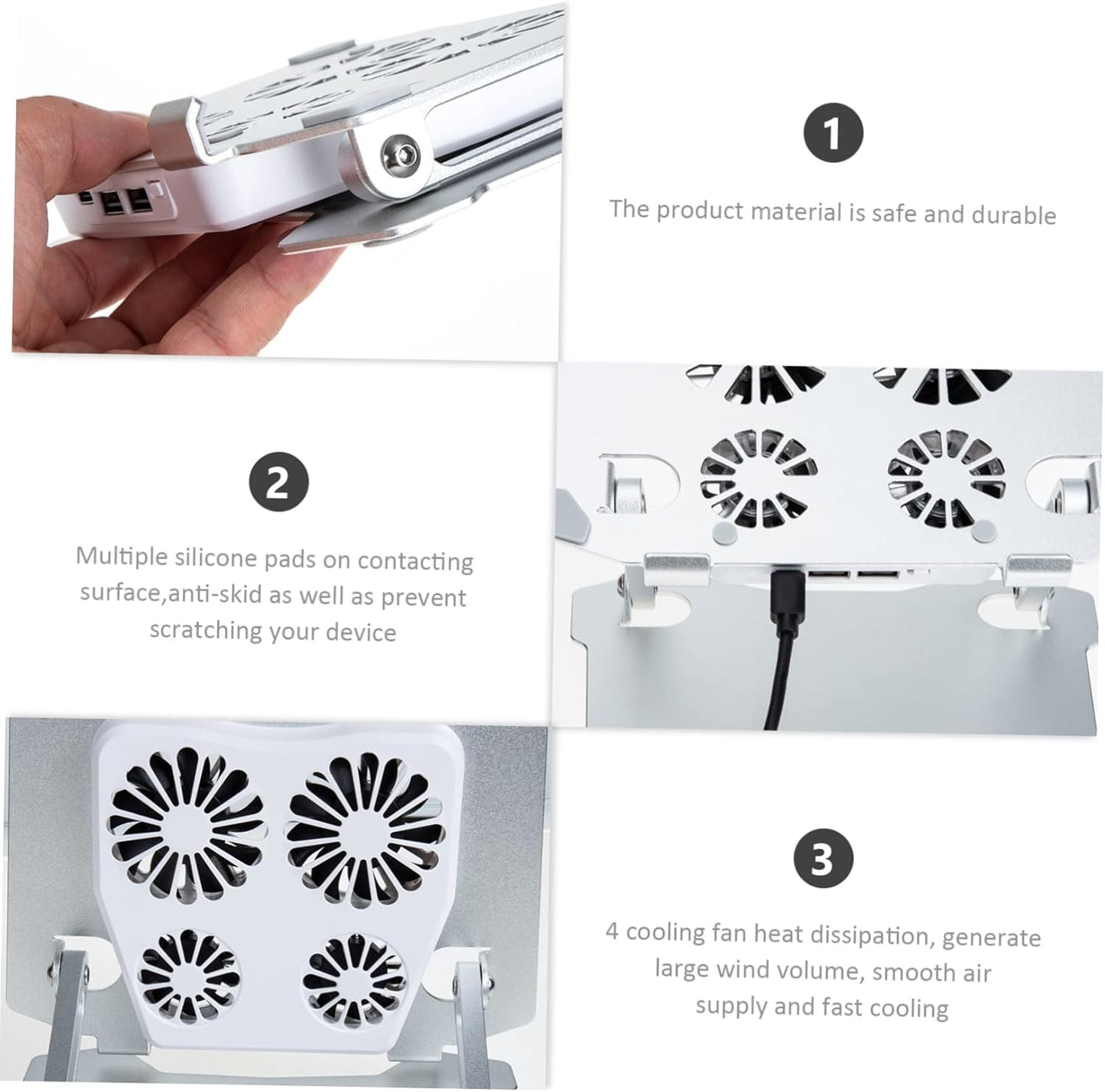 1

The product material is safe and durable

2

Multiple silicone pads on contacting surface,anti-skid as well as prevent scratching your device

3

4 cooling fan heat dissipation, generate large wind volume, smooth air supply and fast cooling