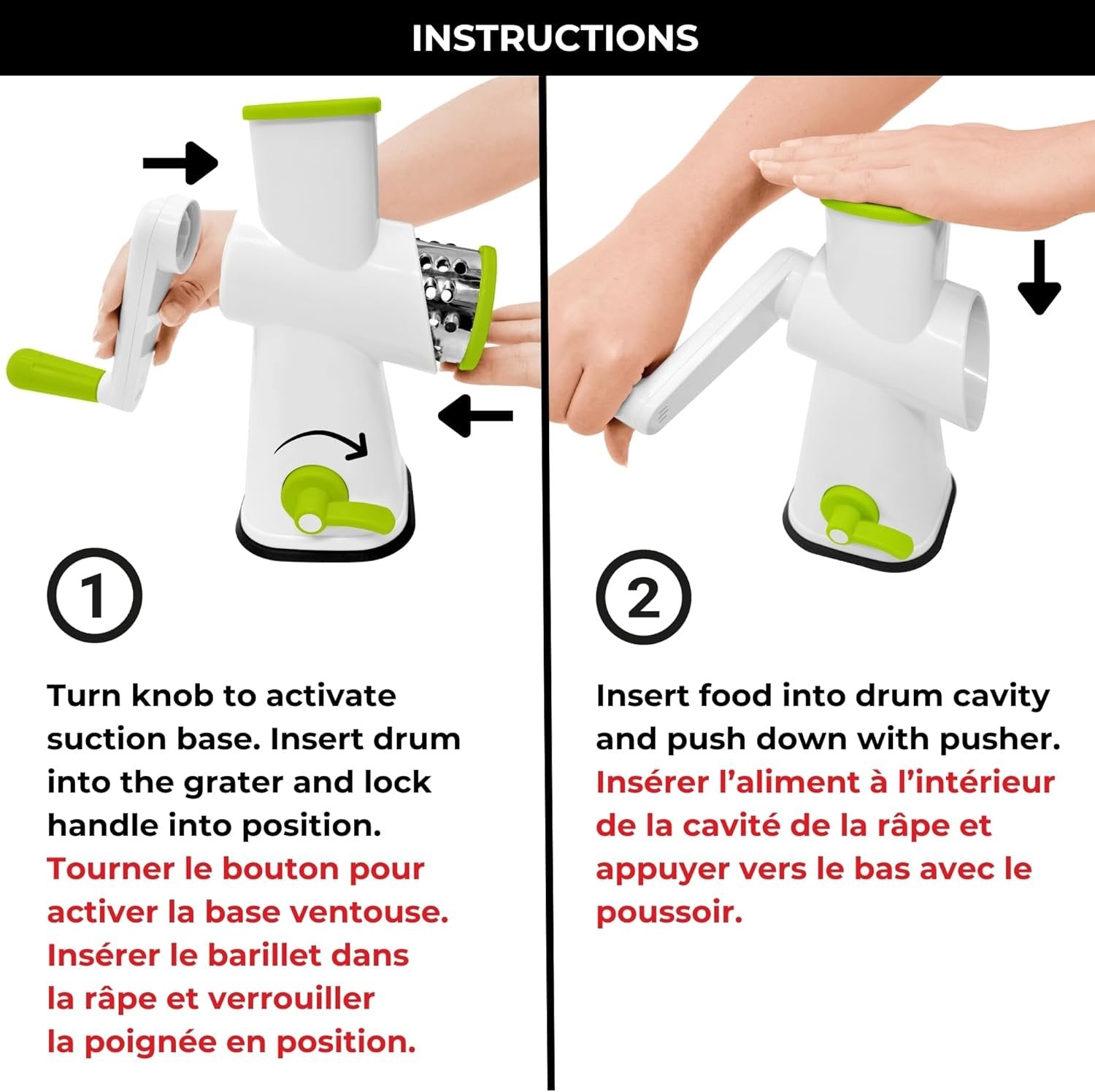 INSTRUCTIONS

1

Turn knob to activate suction base. Insert drum into the grater and lock handle into position.
Tourner le bouton pour activer la base ventouse. Insérer le barillet dans la râpe et verrouiller la poignée en position.

2

Insert food into drum cavity and push down with pusher.
Insérer l'aliment à l'intérieur de la cavité de la râpe et appuyer vers le bas avec le poussoir.