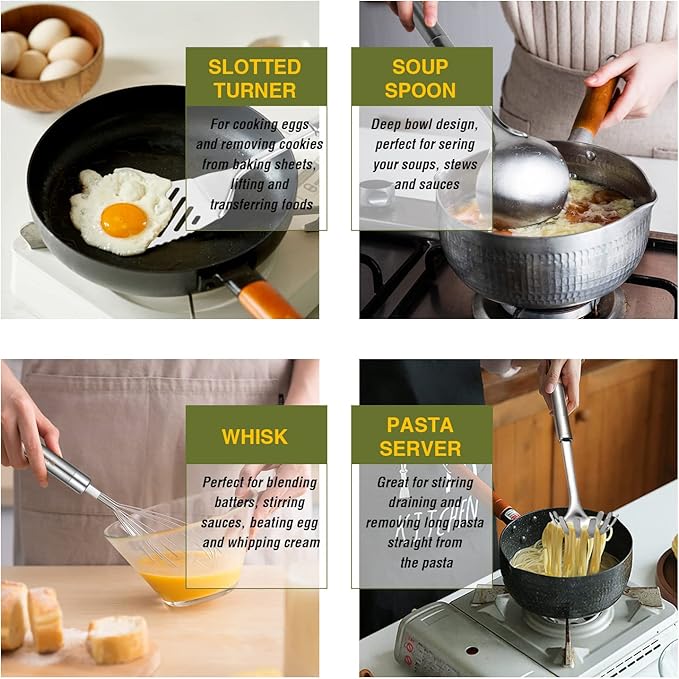 SLOTTED TURNER

For cooking eggs and removing cookies from baking sheets, lifting and transferring foods

SOUP SPOON

Deep bowl design, perfect for sering your soups, stews and sauces

WHISK

Perfect for blending batters, stirring sauces, beating egg and whipping cream

PASTA SERVER

Great for stirring draining and removing long pasta straight from the pasta

KITCHEN